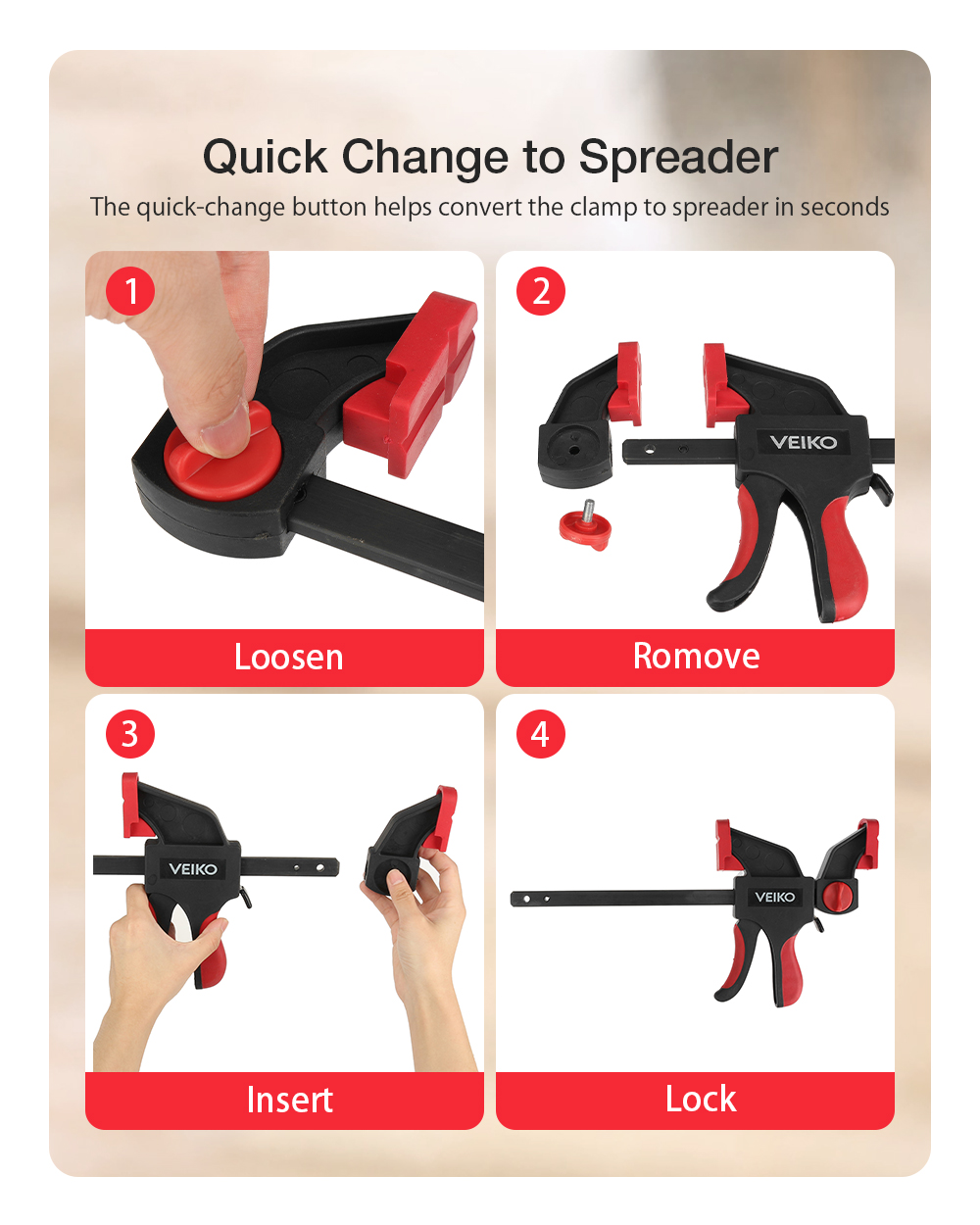 Quick Change to Spreader

The quick-change button helps convert the clamp to spreader in seconds

1

Loosen

2

VEIKO

Romove

3

VEIKO

Insert

4

VEIKO

Lock