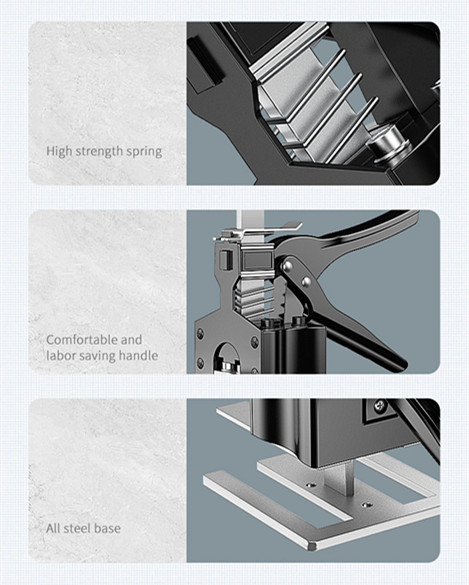 High strength spring

Comfortable and labor saving handle

All steel base