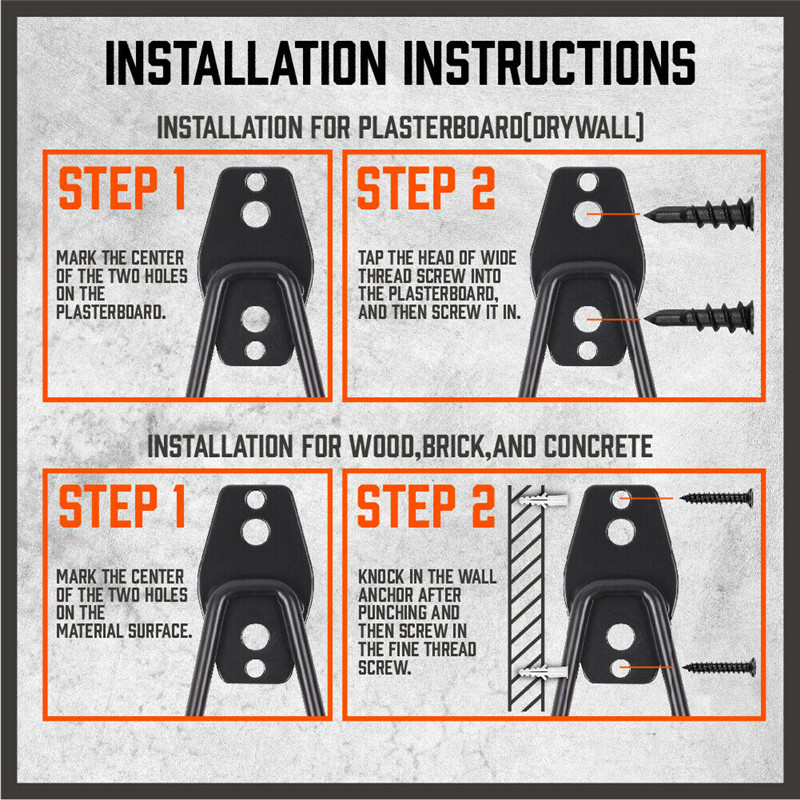 INSTALLATION INSTRUCTIONS

INSTALLATION FOR PLASTERBOARD(DRYWALL)

STEP 1

MARK THE CENTER OF THE TWO HOLES ON THE PLASTERBOARD.

STEP 2

TAP THE HEAD OF WIDE THREAD SCREW INTO THE PLASTERBOARD, AND THEN SCREW IT IN.

INSTALLATION FOR WOOD,BRICK,AND CONCRETE

STEP 1

MARK THE CENTER OF THE TWO HOLES ON THE MATERIAL SURFACE.

STEP 2

KNOCK IN THE WALL ANCHOR AFTER PUNCHING AND THEN SCREW IN THE FINE THREAD SCREW.