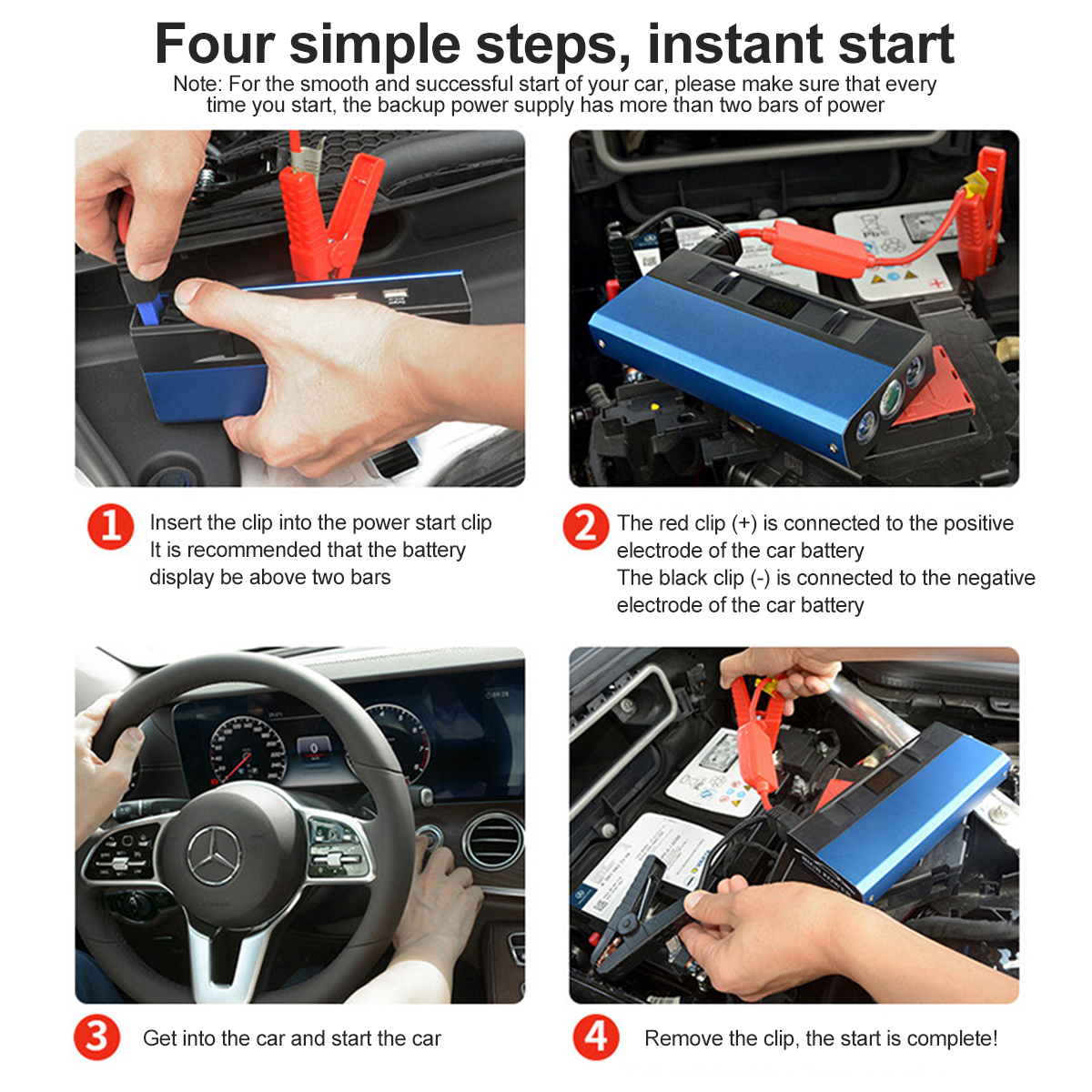 Four simple steps, instant start

Note: For the smooth and successful start of your car, please make sure that every time you start, the backup power supply has more than two bars of power

1 Insert the clip into the power start clip
It is recommended that the battery display be above two bars

2 The red clip (+) is connected to the positive electrode of the car battery
The black clip (-) is connected to the negative electrode of the car battery

3 Get into the car and start the car

4 Remove the clip, the start is complete!