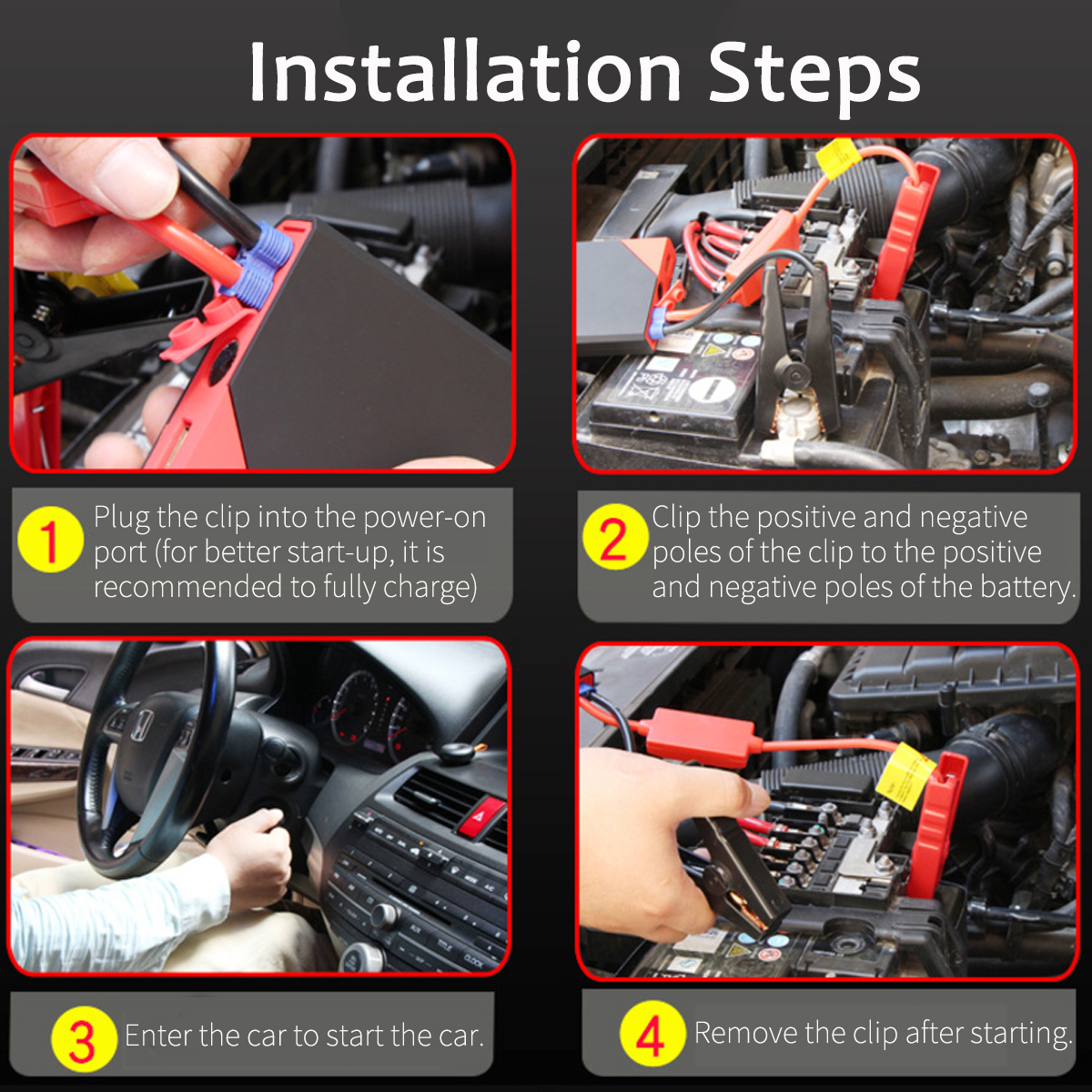 Installation Steps

1 Plug the clip into the power-on port (for better start-up, it is recommended to fully charge)

2 Clip the positive and negative poles of the clip to the positive and negative poles of the battery.

3 Enter the car to start the car.

4 Remove the clip after starting.