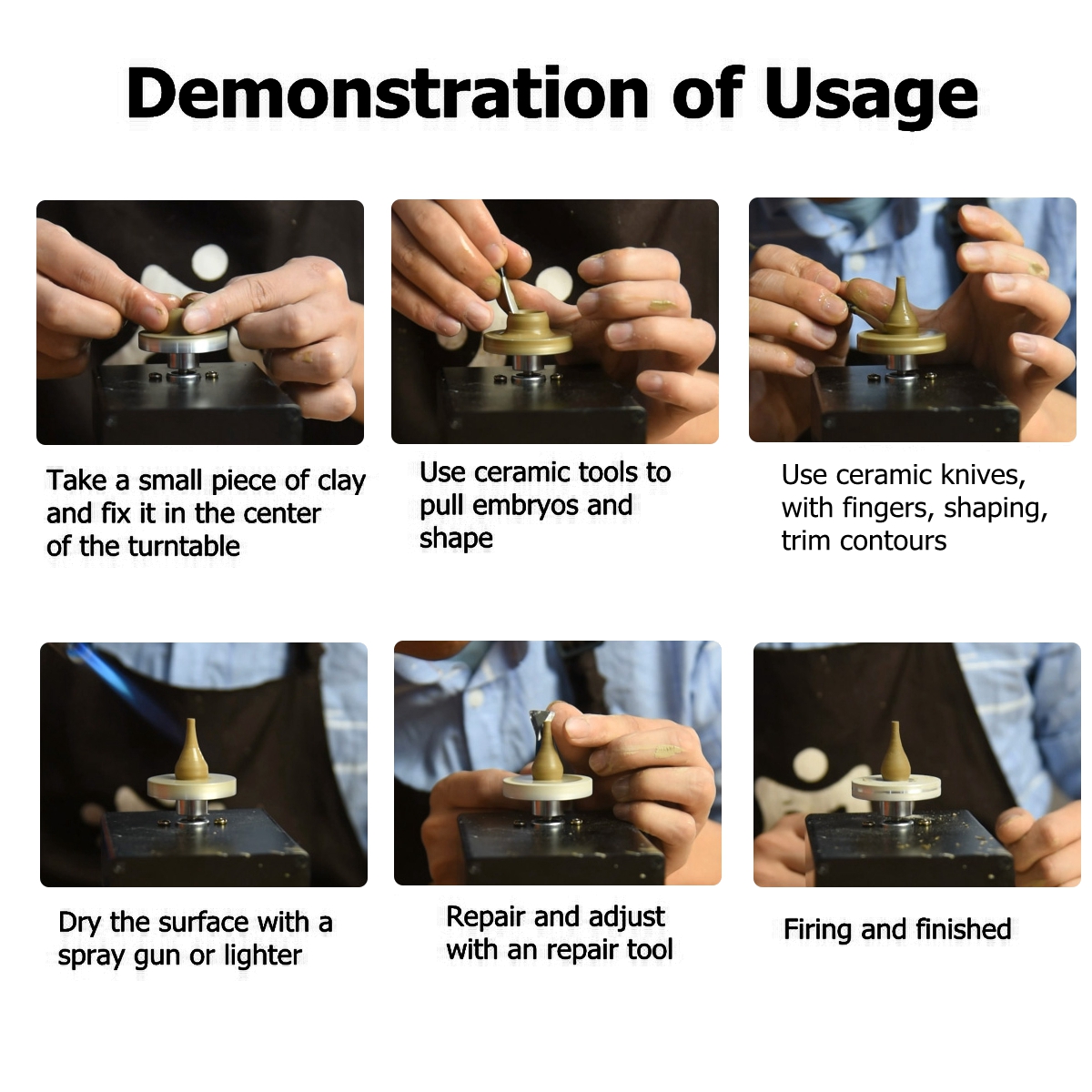 Demonstration of Usage

Take a small piece of clay and fix it in the center of the turntable

Use ceramic tools to pull embryos and shape

Use ceramic knives, with fingers, shaping, trim contours

Dry the surface with a spray gun or lighter

Repair and adjust with an repair tool

Firing and finished