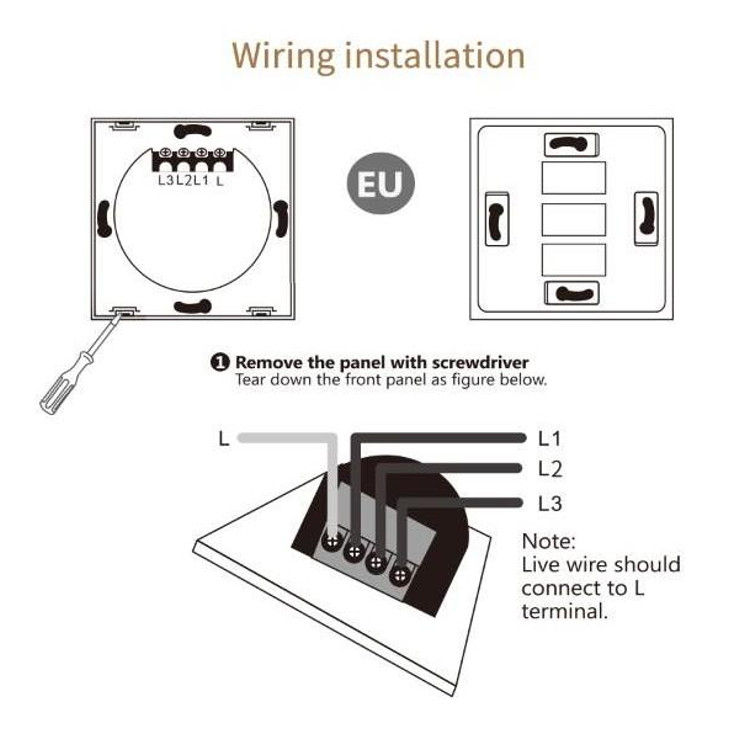 Wiring installation

L3 L2 L1 L

EU

❶ Remove the panel with screwdriver
Tear down the front panel as figure below.

L

L1

L2

L3

Note:
Live wire should connect to L terminal.