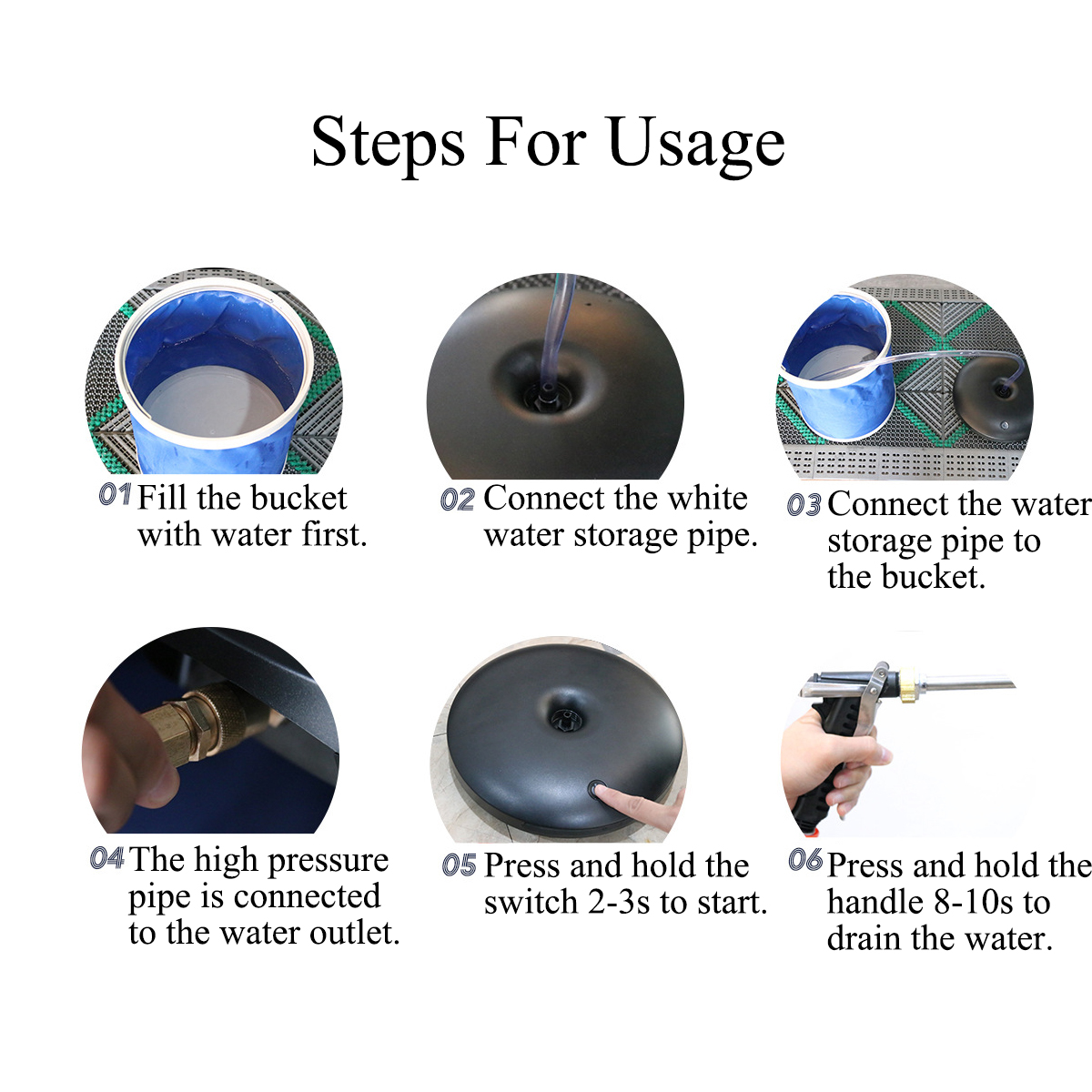 Steps For Usage

01 Fill the bucket with water first.

02 Connect the white water storage pipe.

03 Connect the water storage pipe to the bucket.

04 The high pressure pipe is connected to the water outlet.

05 Press and hold the switch 2-3s to start.

06 Press and hold the handle 8-10s to drain the water.