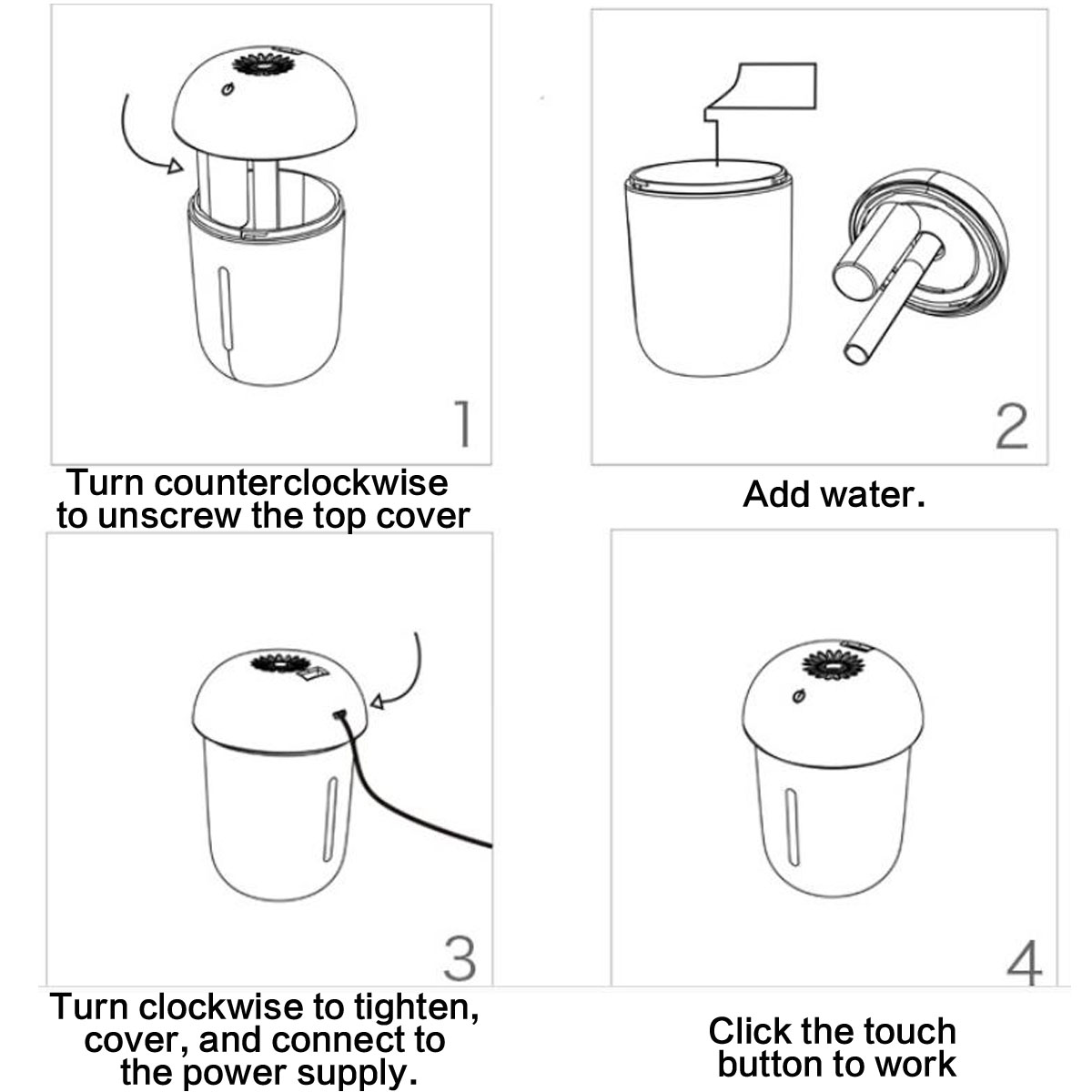 1

Turn counterclockwise to unscrew the top cover

2

Add water.

3

Turn clockwise to tighten, cover, and connect to the power supply.

4

Click the touch button to work