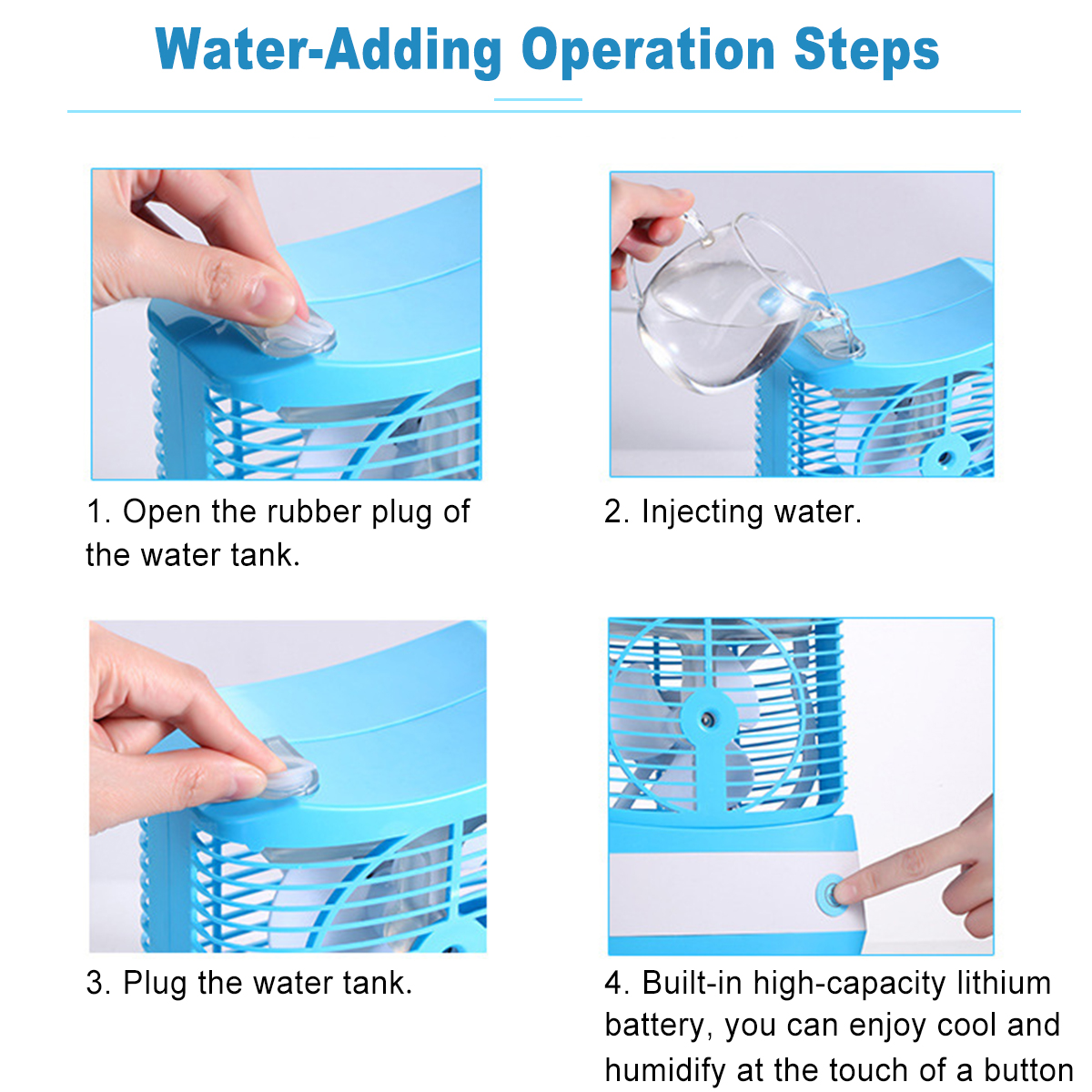 Water-Adding Operation Steps

1. Open the rubber plug of the water tank.

2. Injecting water.

3. Plug the water tank.

4. Built-in high-capacity lithium battery, you can enjoy cool and humidify at the touch of a button