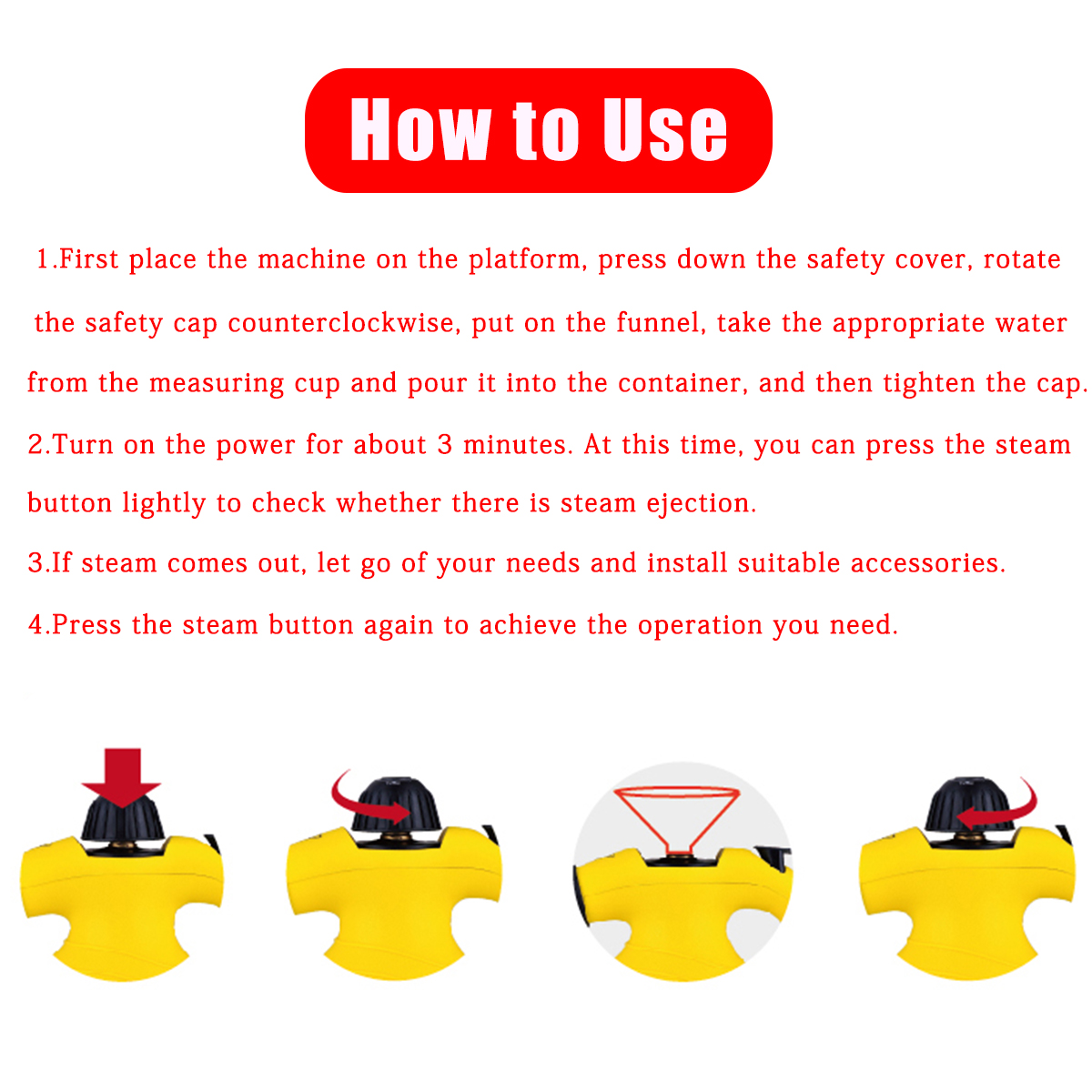 How to Use

1.First place the machine on the platform, press down the safety cover, rotate the safety cap counterclockwise, put on the funnel, take the appropriate water from the measuring cup and pour it into the container, and then tighten the cap.

2.Turn on the power for about 3 minutes. At this time, you can press the steam button lightly to check whether there is steam ejection.

3.If steam comes out, let go of your needs and install suitable accessories.

4.Press the steam button again to achieve the operation you need.