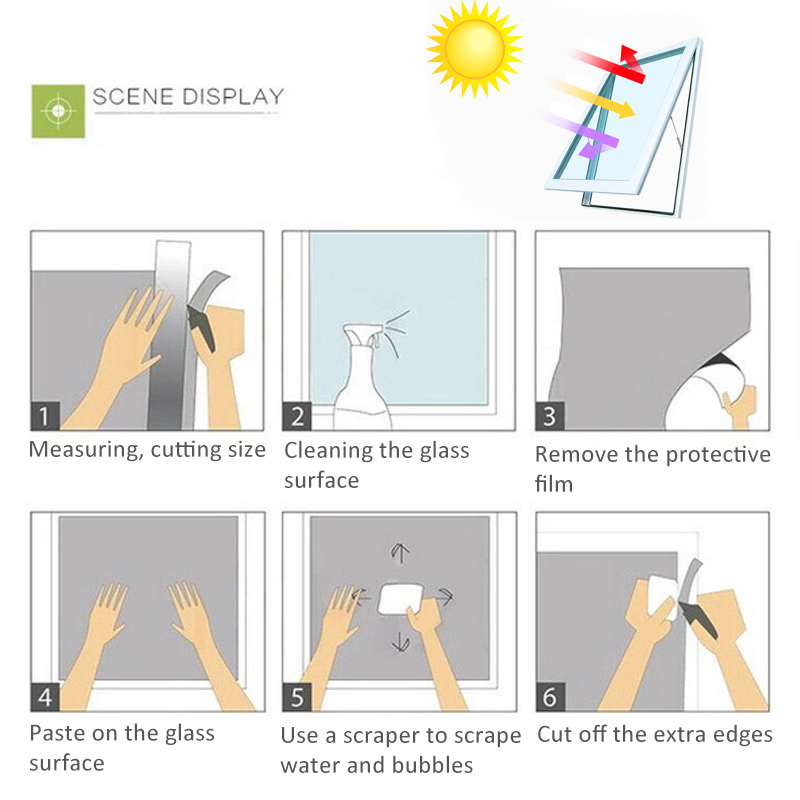 SCENE DISPLAY

1
Measuring, cutting size

2
Cleaning the glass surface

3
Remove the protective film

4
Paste on the glass surface

5
Use a scraper to scrape water and bubbles

6
Cut off the extra edges