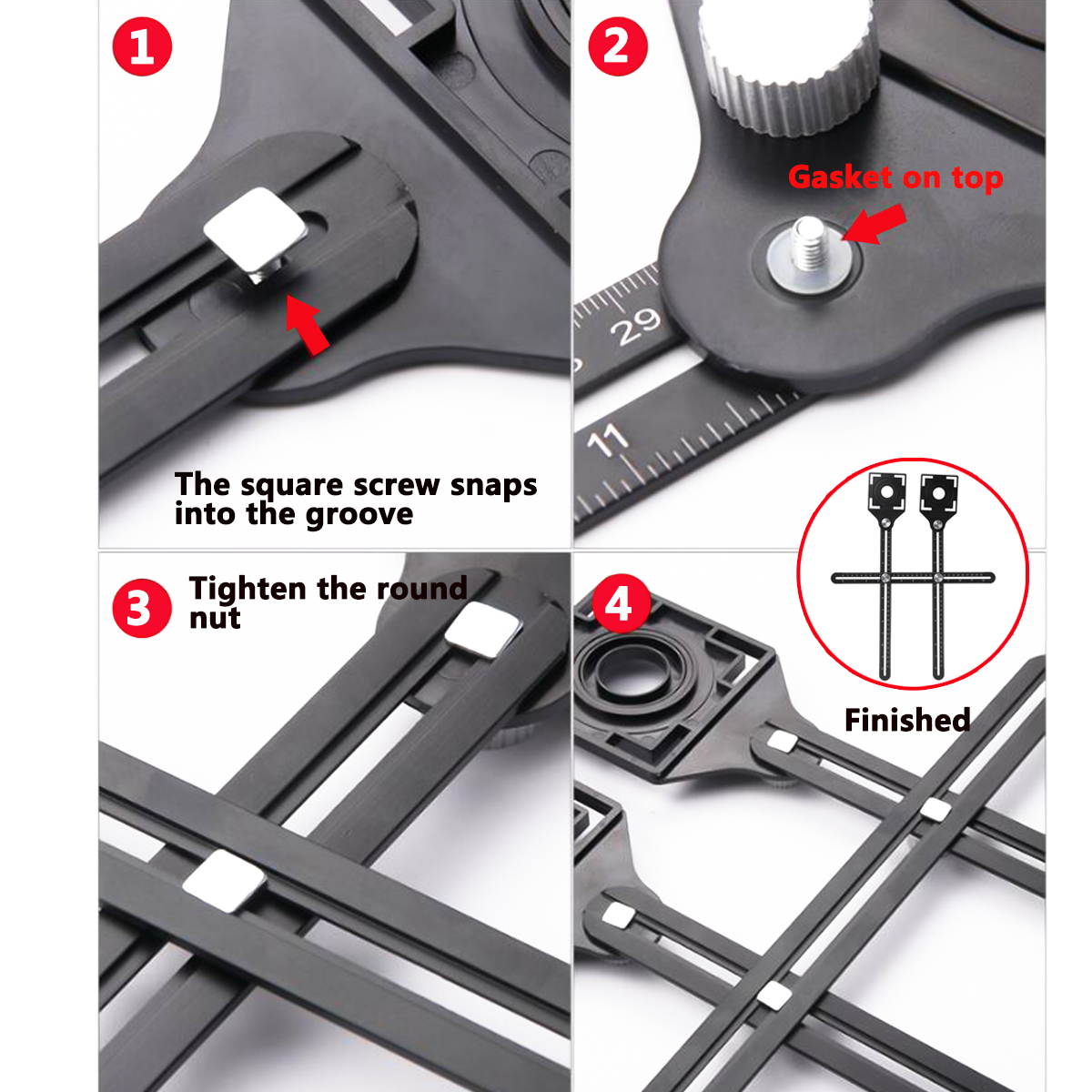 1

The square screw snaps into the groove

2

Gasket on top

29

11

3

Tighten the round nut

4

Finished