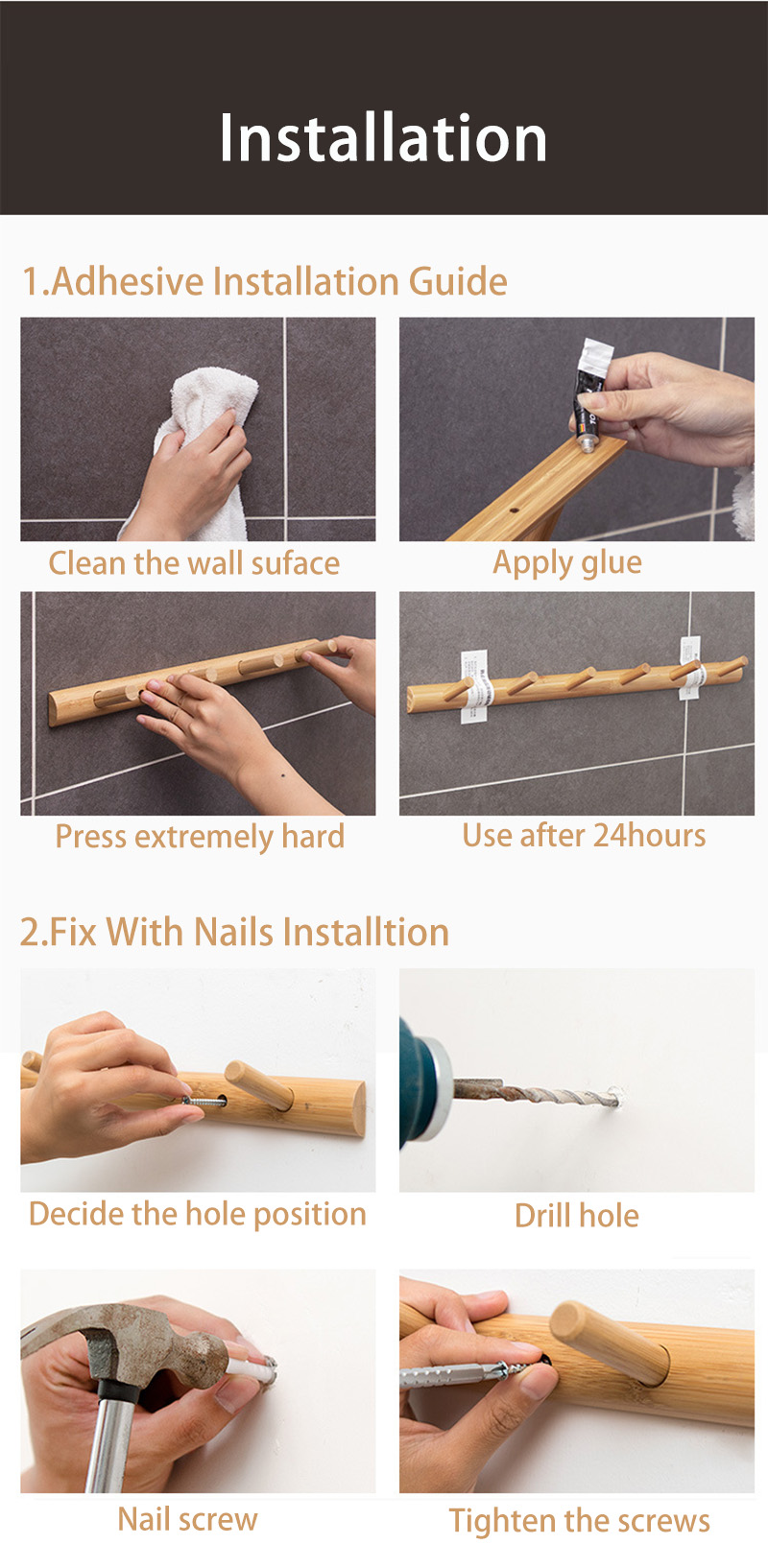 Installation

1.Adhesive Installation Guide

Clean the wall suface

Apply glue

Press extremely hard

Use after 24hours

2.Fix With Nails Installtion

Decide the hole position

Drill hole

Nail screw

Tighten the screws