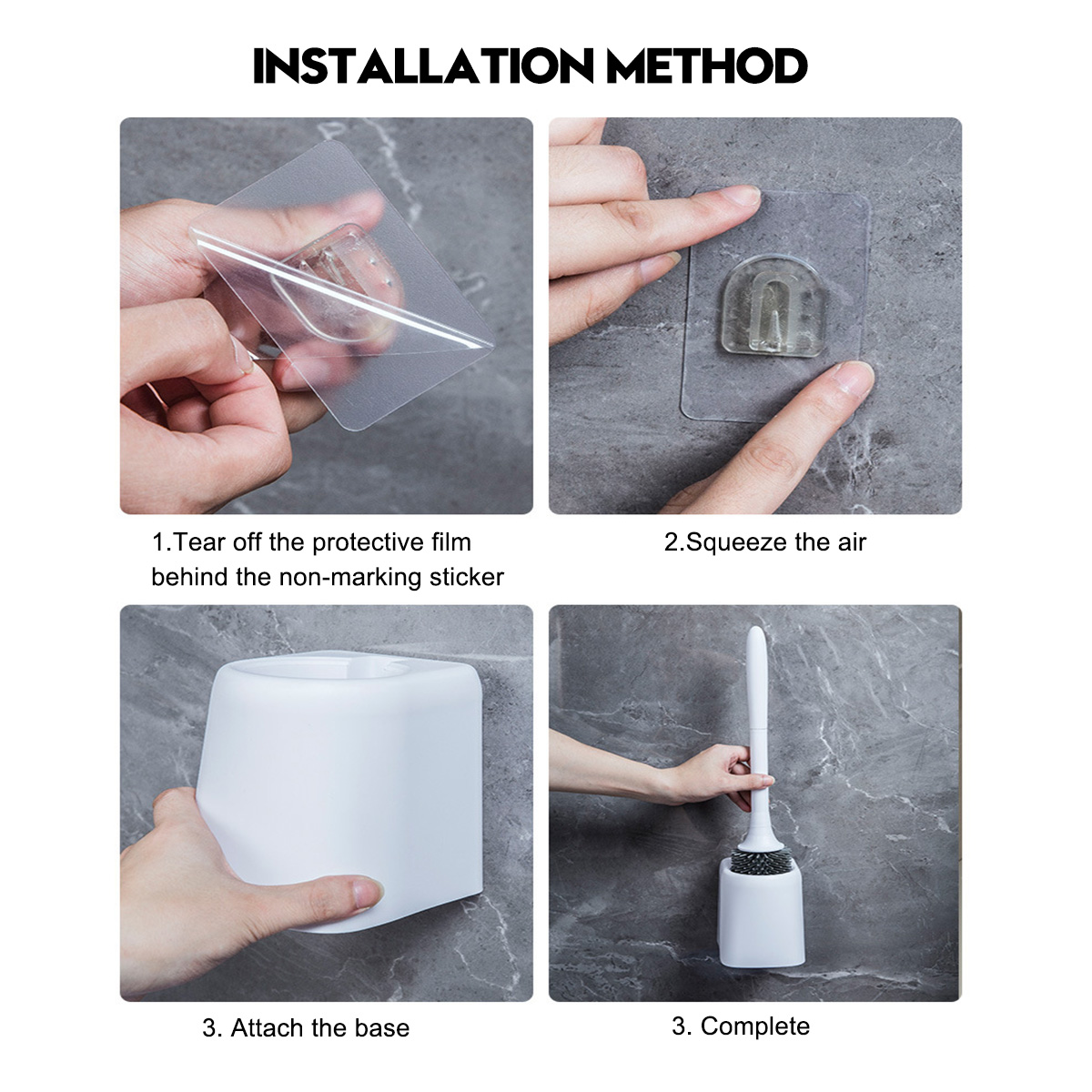 INSTALLATION METHOD

1.Tear off the protective film behind the non-marking sticker

2.Squeeze the air

3. Attach the base

3. Complete