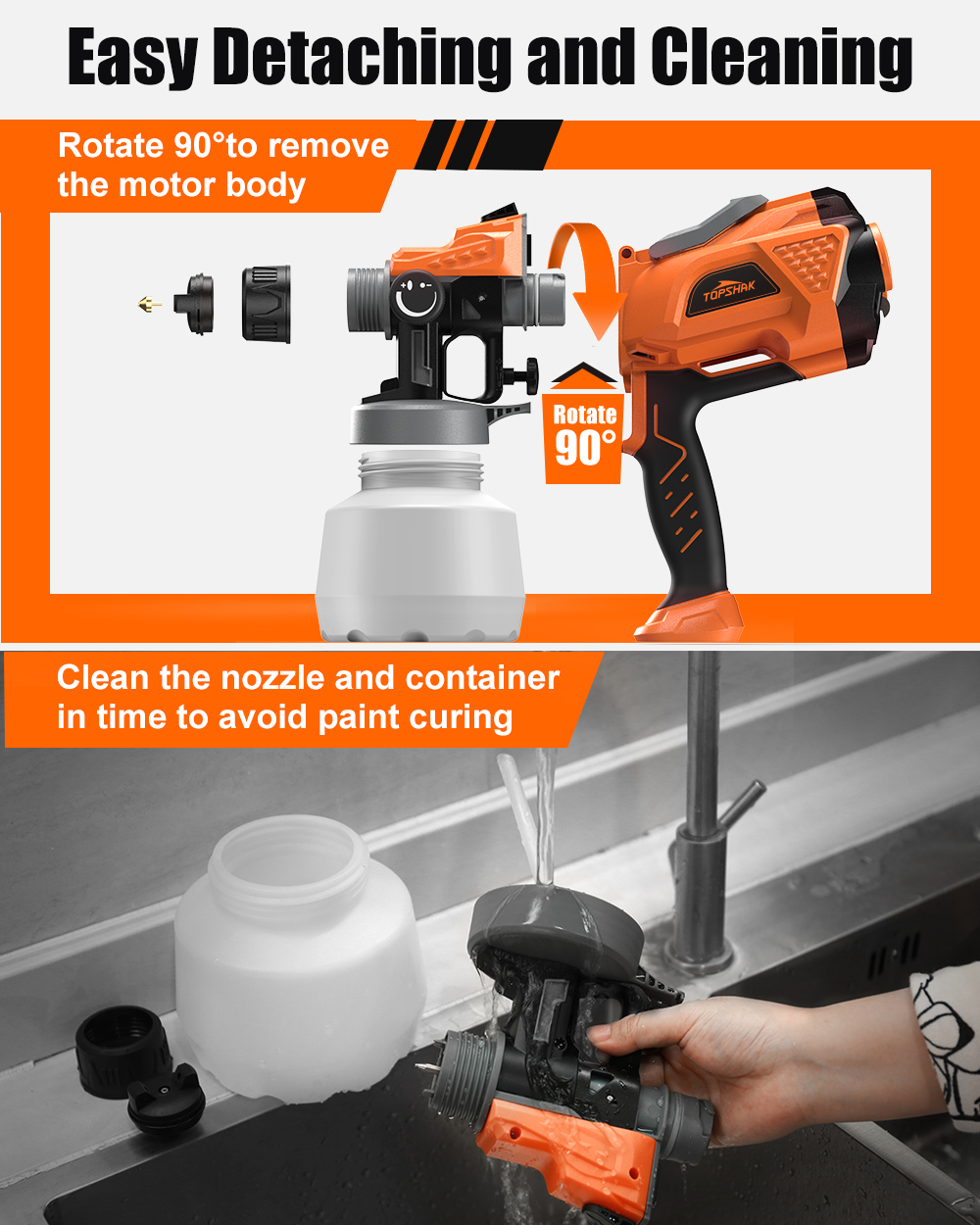 Easy Detaching and Cleaning

Rotate 90°to remove the motor body

TOPSHAK

Rotate 90°

Clean the nozzle and container in time to avoid paint curing