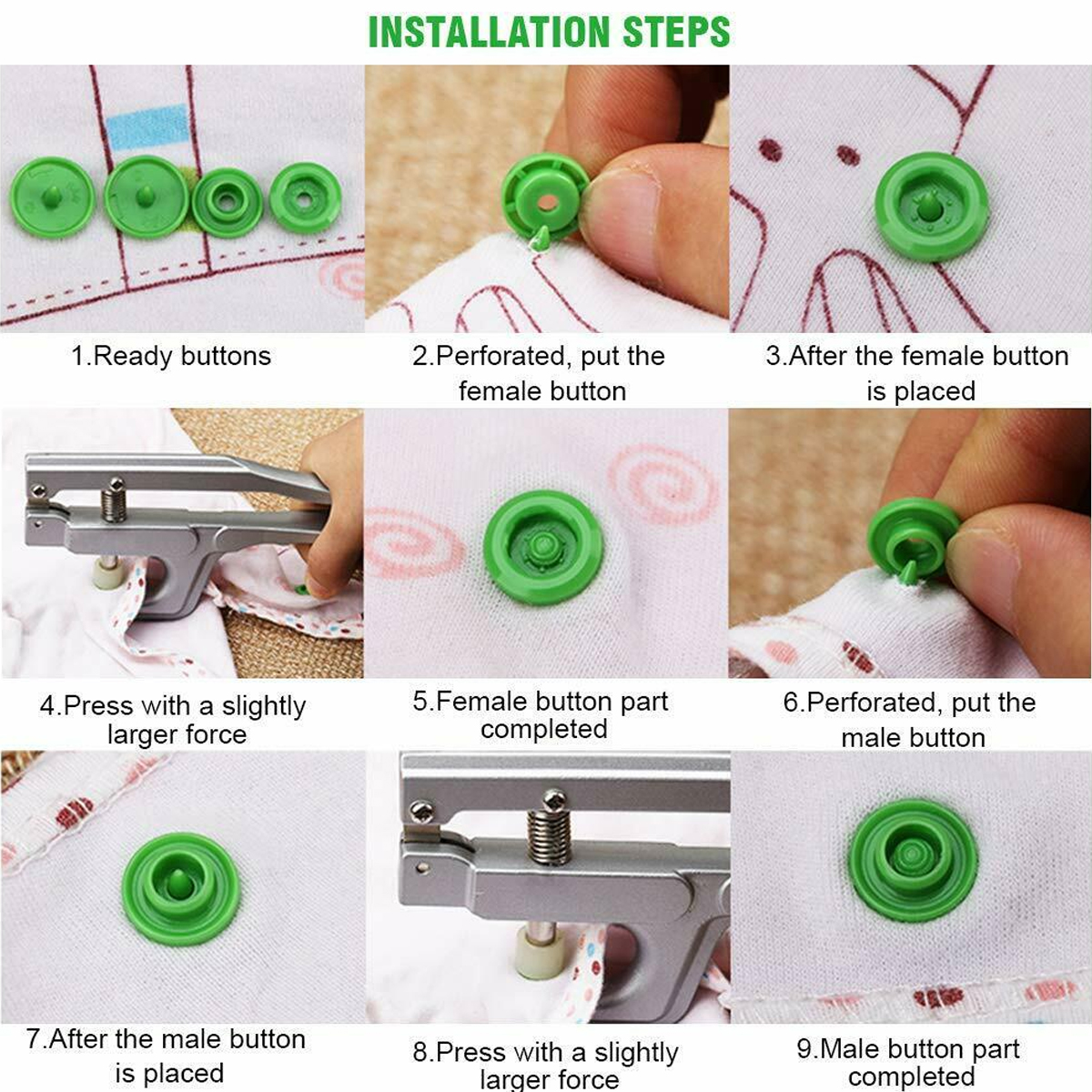 INSTALLATION STEPS

1.Ready buttons

2.Perforated, put the female button

3.After the female button is placed

4.Press with a slightly larger force

5.Female button part completed

6.Perforated, put the male button

7.After the male button is placed

8.Press with a slightly larger force

9.Male button part completed