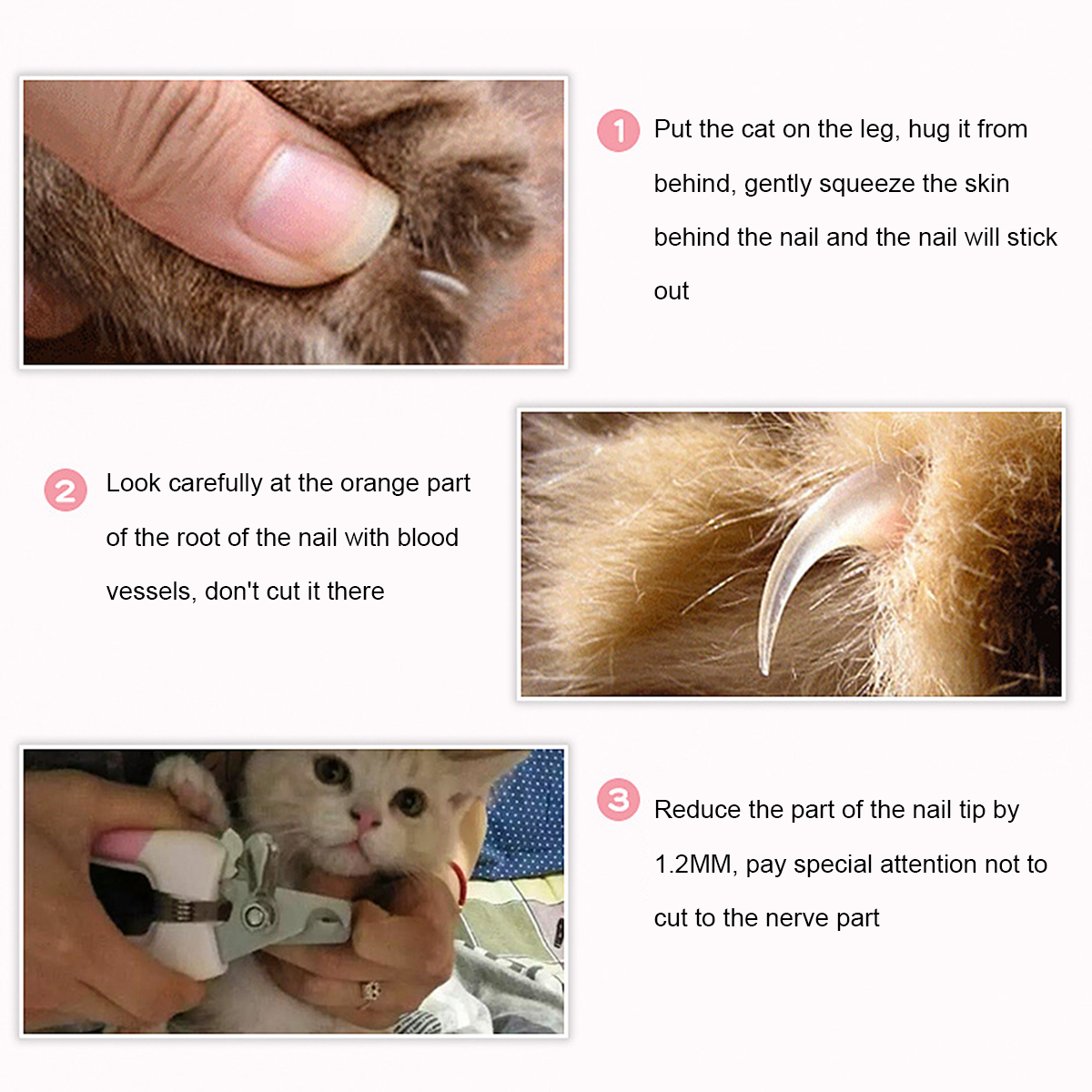 1 Put the cat on the leg, hug it from behind, gently squeeze the skin behind the nail and the nail will stick out

2 Look carefully at the orange part of the root of the nail with blood vessels, don't cut it there

3 Reduce the part of the nail tip by 1.2MM, pay special attention not to cut to the nerve part