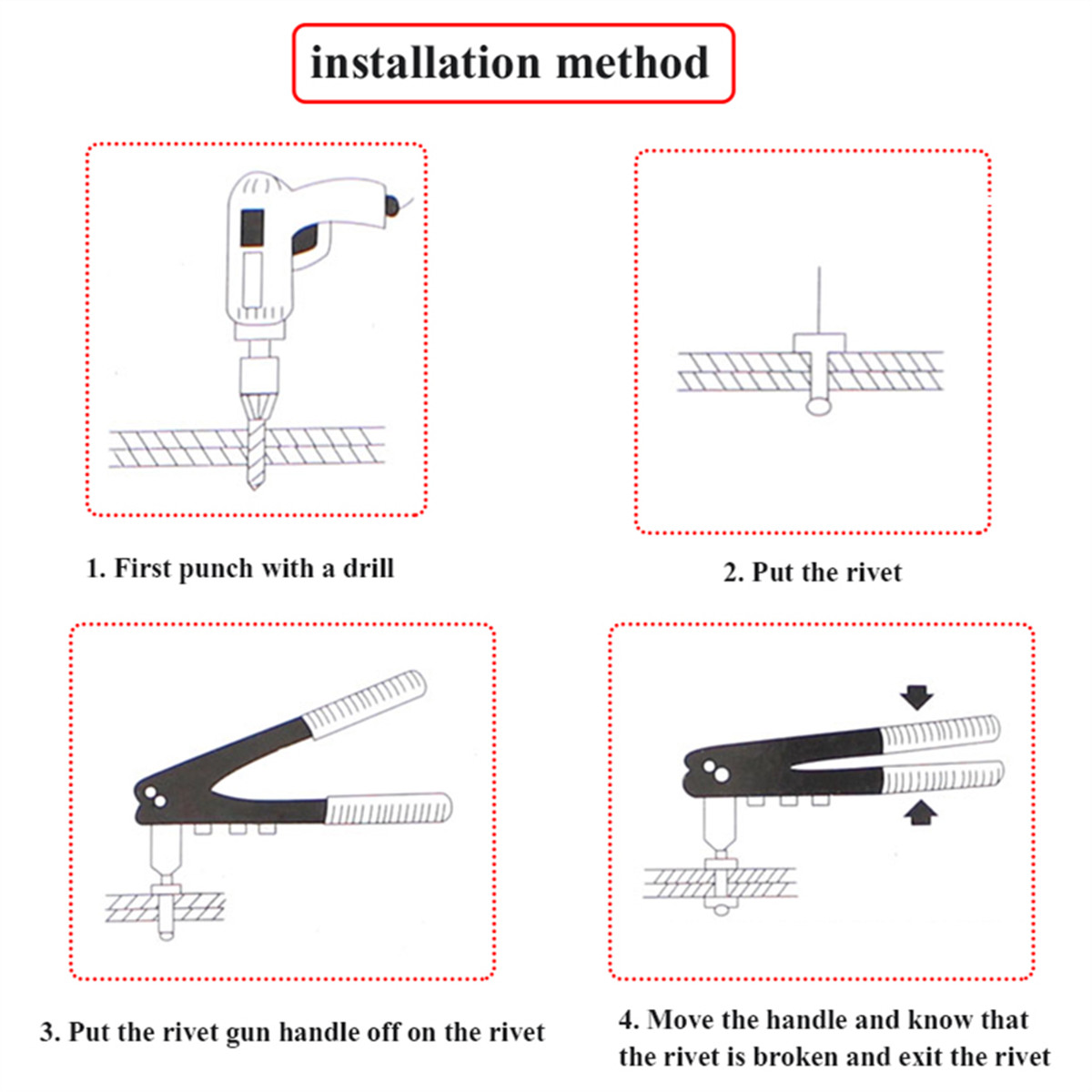 installation method

1. First punch with a drill

2. Put the rivet

3. Put the rivet gun handle off on the rivet

4. Move the handle and know that the rivet is broken and exit the rivet