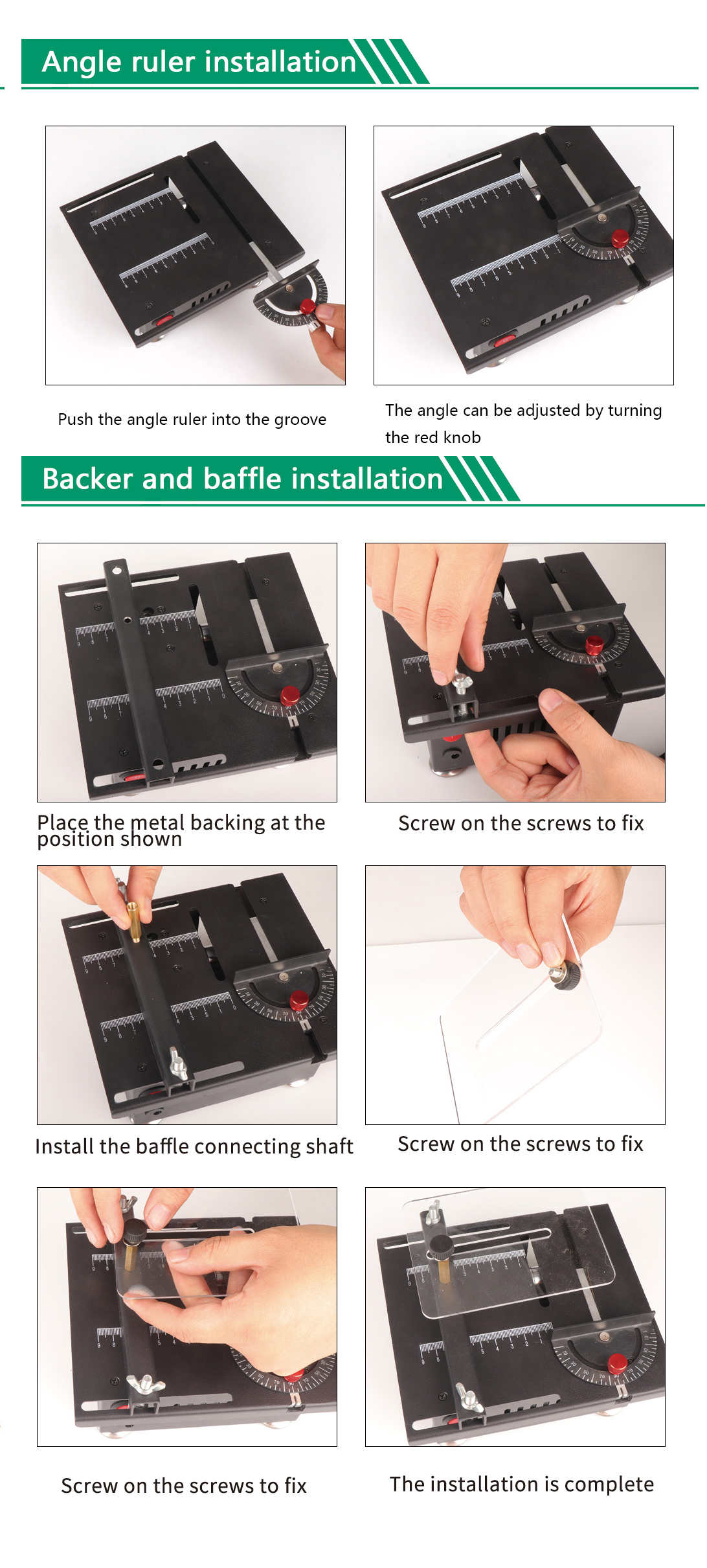 Angle ruler installation

Push the angle ruler into the groove

The angle can be adjusted by turning the red knob

Backer and baffle installation

Place the metal backing at the position shown

Screw on the screws to fix

Install the baffle connecting shaft

Screw on the screws to fix

Screw on the screws to fix

The installation is complete