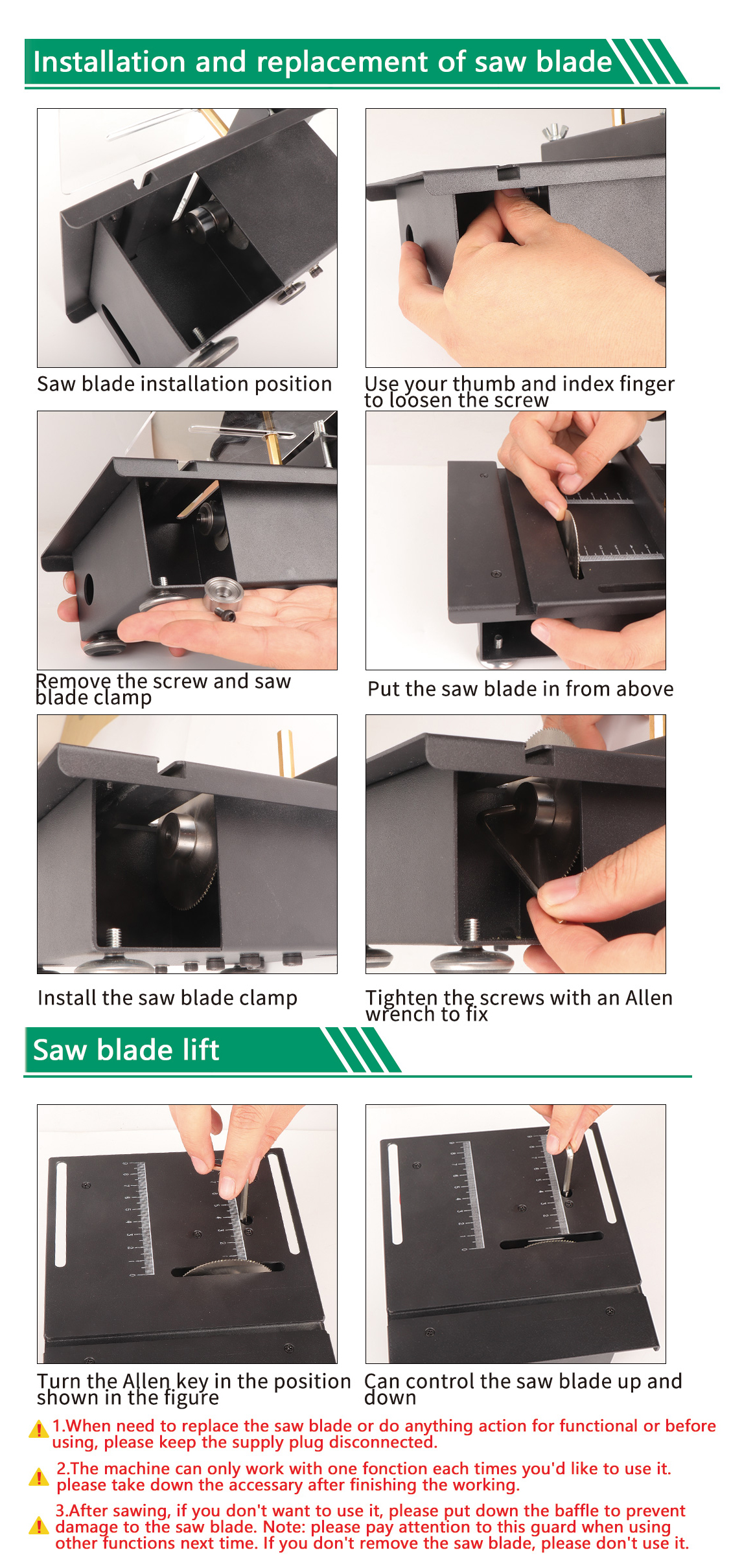 Installation and replacement of saw blade

Saw blade installation position

Use your thumb and index finger to loosen the screw

Remove the screw and saw blade clamp

Put the saw blade in from above

Install the saw blade clamp

Tighten the screws with an Allen wrench to fix

Saw blade lift

Turn the Allen key in the position shown in the figure

Can control the saw blade up and down

1.When need to replace the saw blade or do anything action for functional or before using, please keep the supply plug disconnected.

2.The machine can only work with one fonction each times you'd like to use it. please take down the accessary after finishing the working.

3.After sawing, if you don't want to use it, please put down the baffle to prevent damage to the saw blade. Note: please pay attention to this guard when using other functions next time. If you don't remove the saw blade, please don't use it.