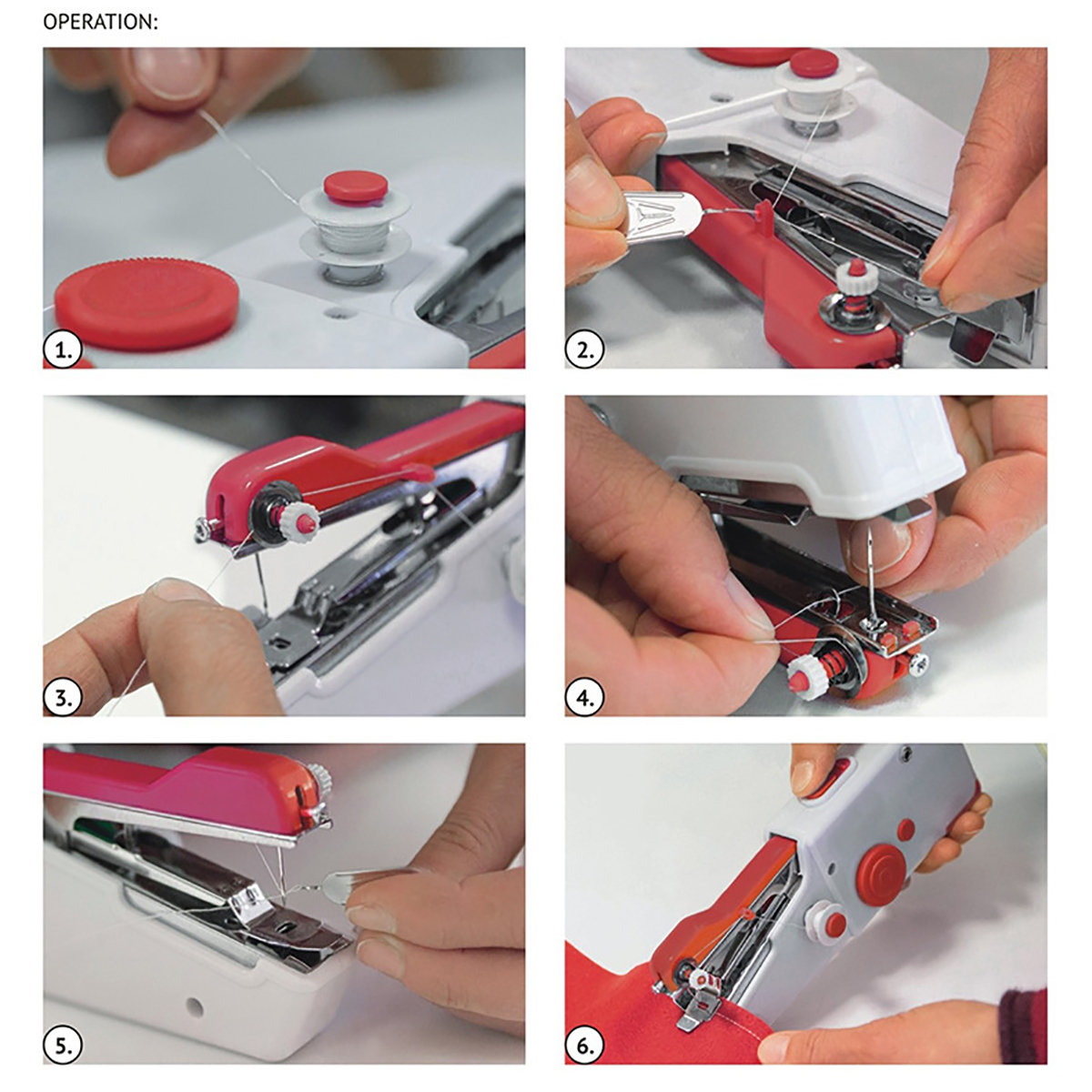 OPERATION:

1.

2.

3.

4.

5.

6.