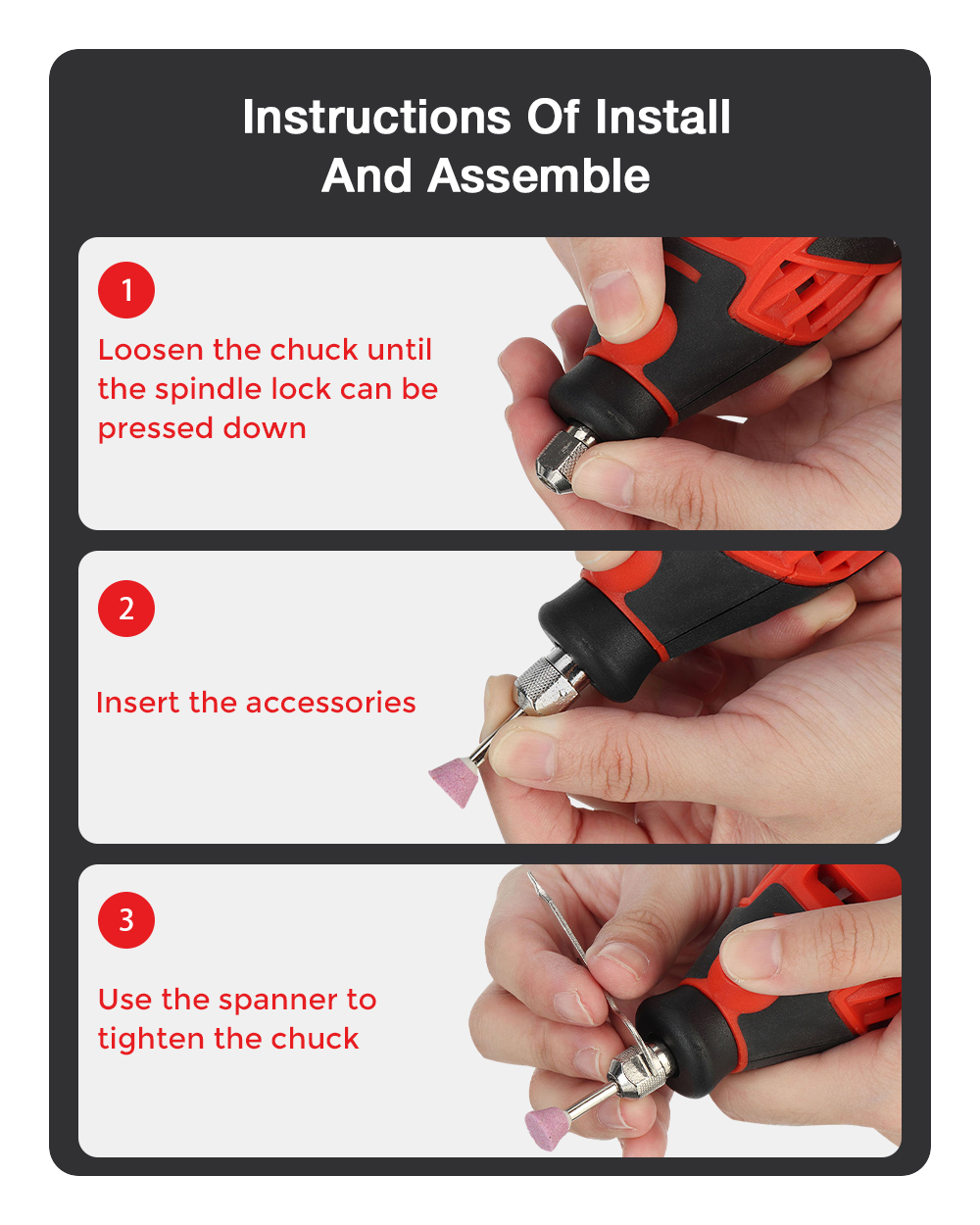 Instructions Of Install And Assemble

1

Loosen the chuck until the spindle lock can be pressed down

2

Insert the accessories

3

Use the spanner to tighten the chuck