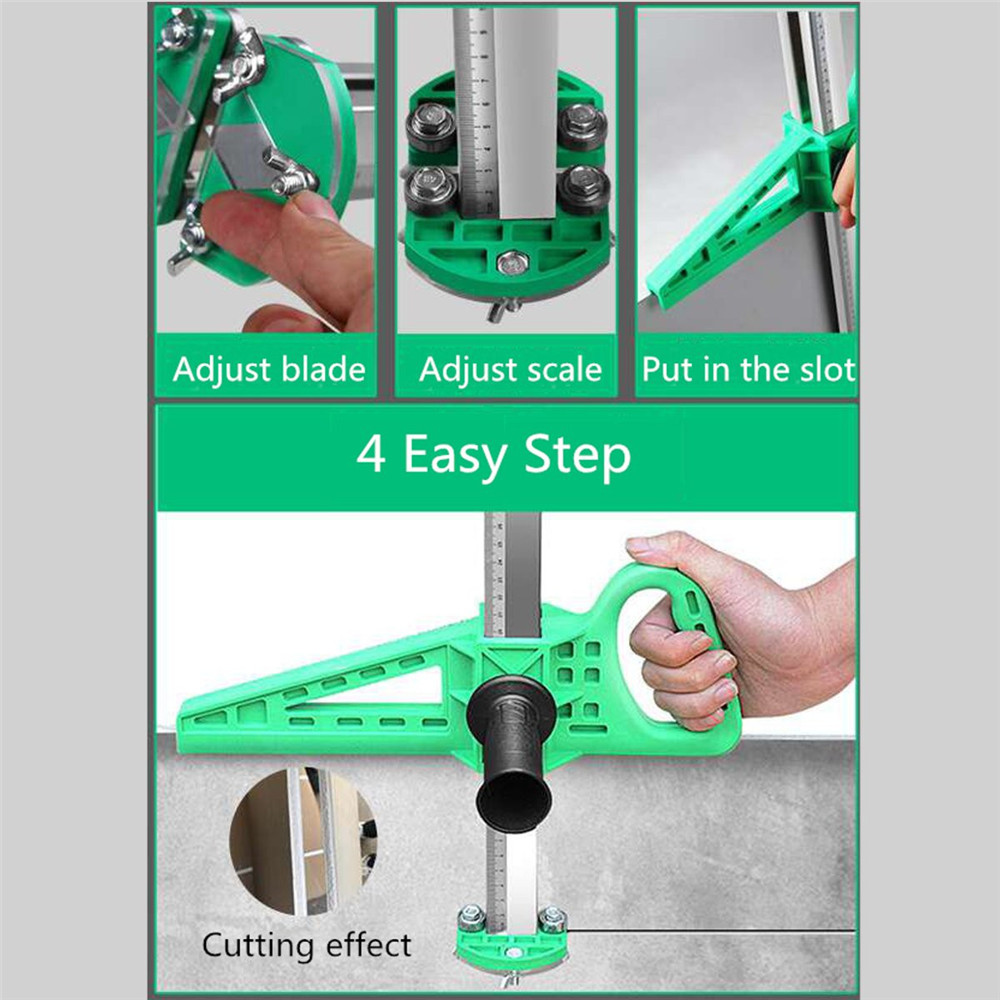 Adjust blade

Adjust scale

Put in the slot

4 Easy Step

Cutting effect