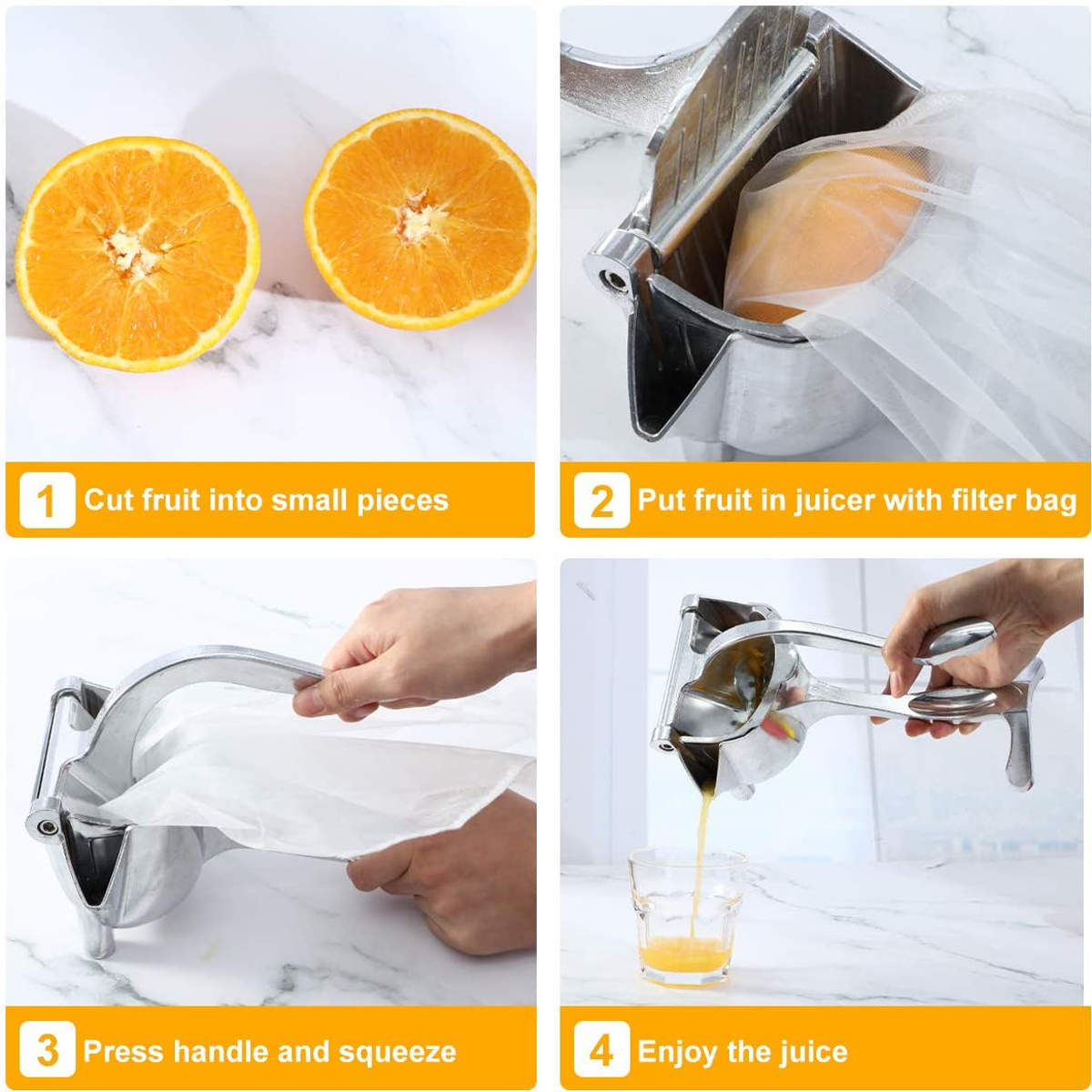 1 Cut fruit into small pieces

2 Put fruit in juicer with filter bag

3 Press handle and squeeze

4 Enjoy the juice