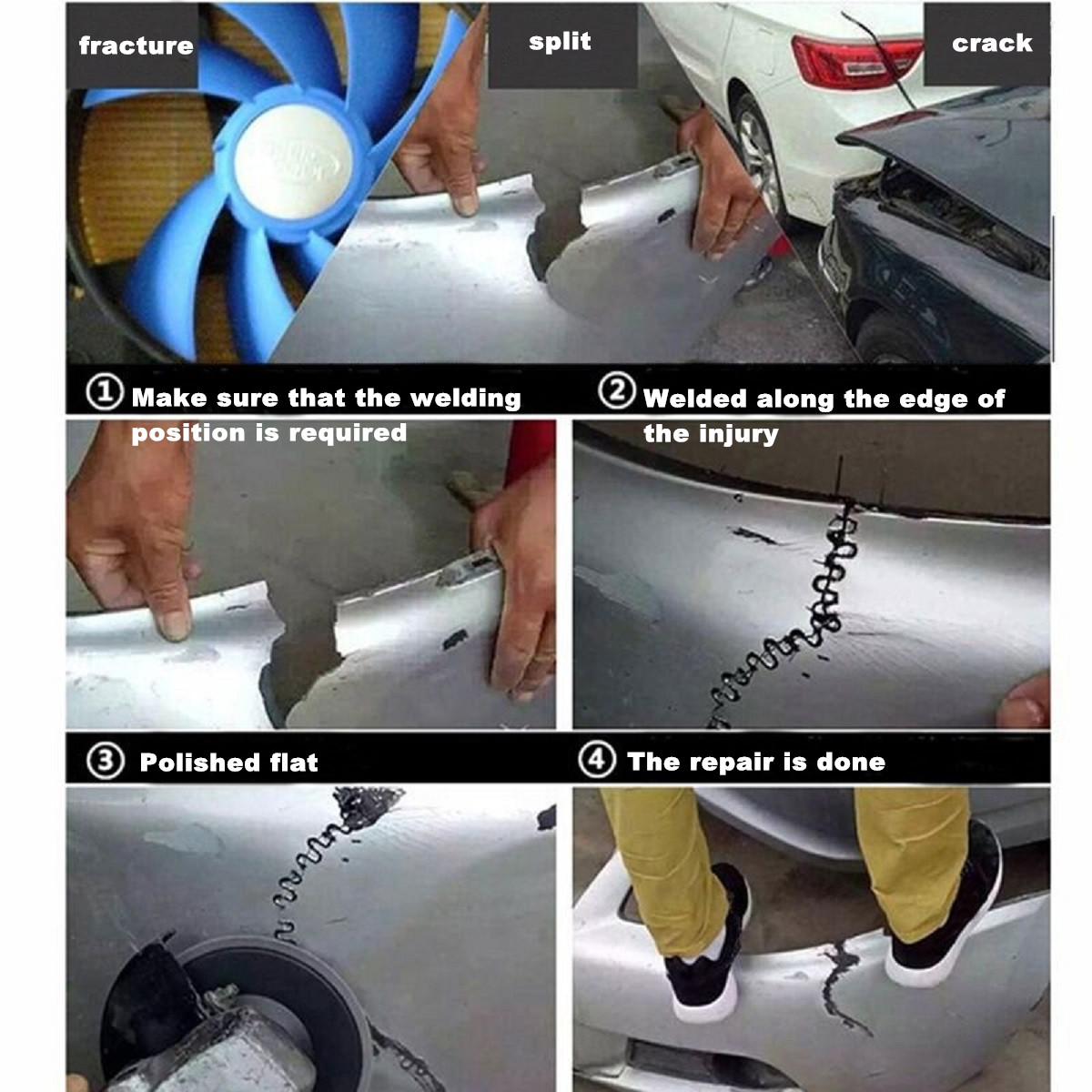 fracture

split

crack

① Make sure that the welding position is required

② Welded along the edge of the injury

③ Polished flat

④ The repair is done