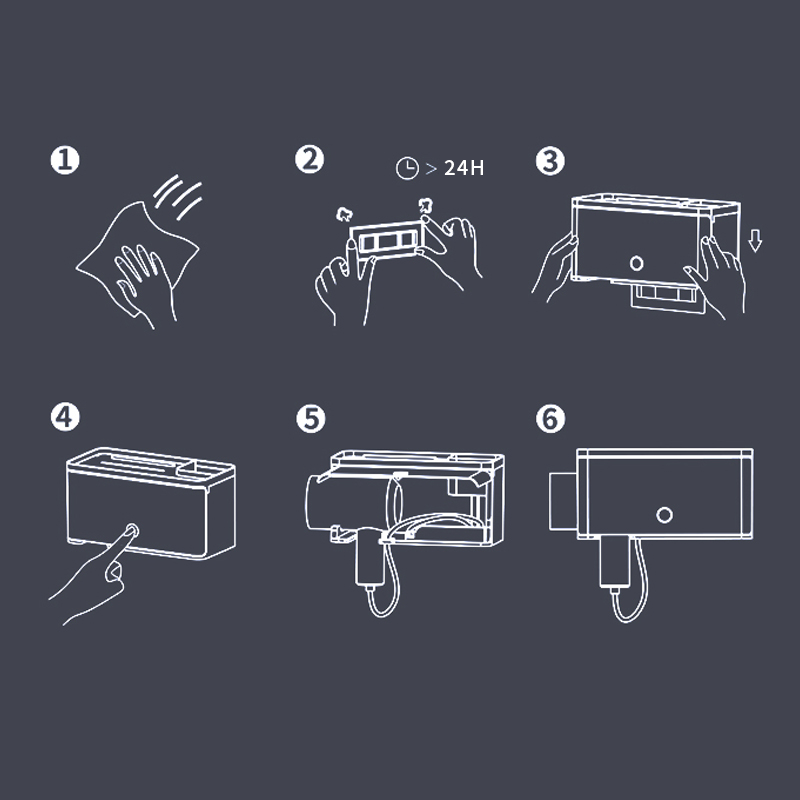 1

2

> 24H

3

4

5

6