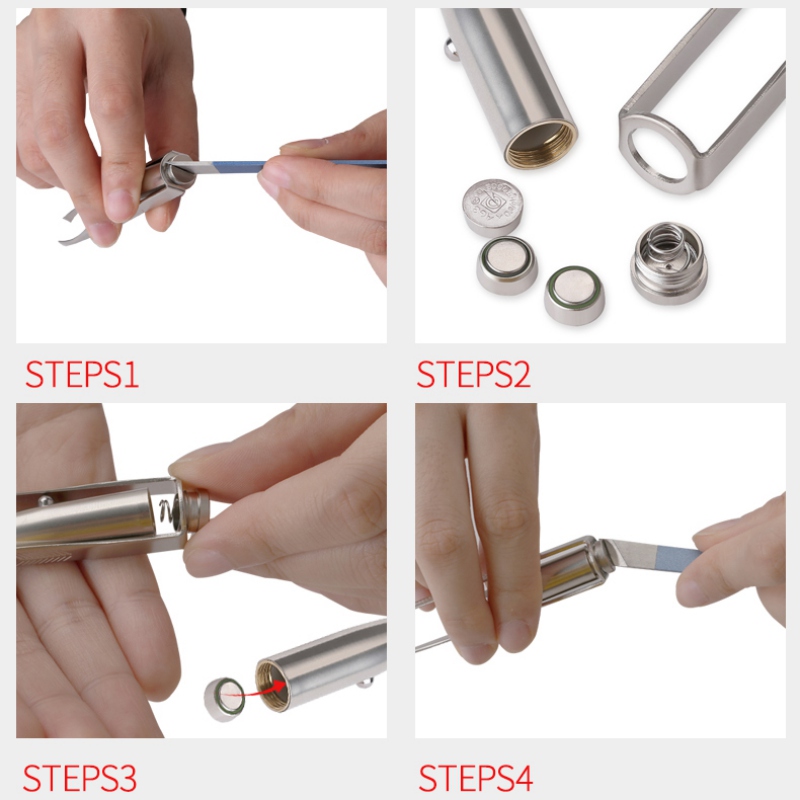 STEPS1

STEPS2

STEPS3

STEPS4