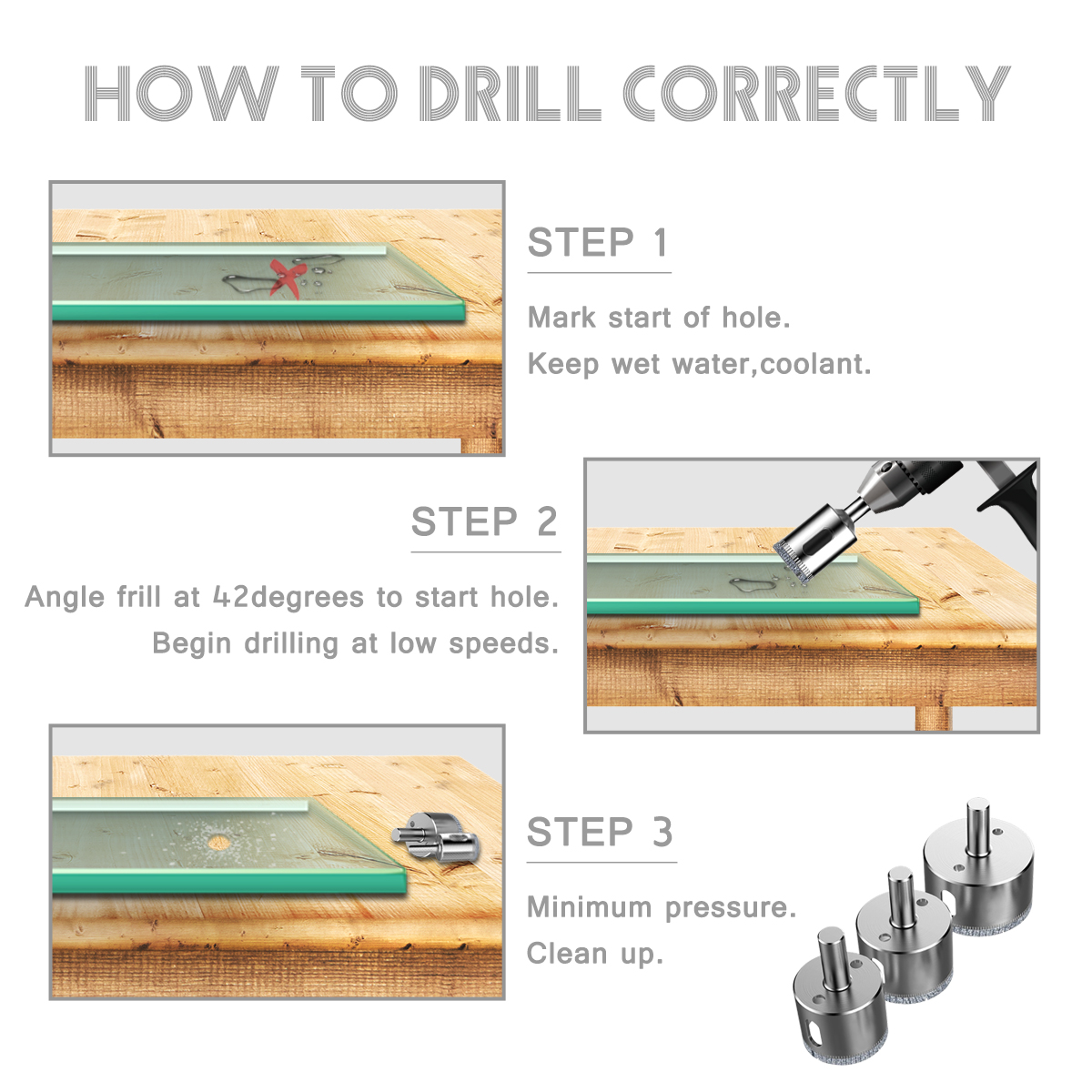 HOW TO DRILL CORRECTLY

STEP 1

Mark start of hole.
Keep wet water,coolant.

STEP 2

Angle frill at 42degrees to start hole.
Begin drilling at low speeds.

STEP 3

Minimum pressure.
Clean up.