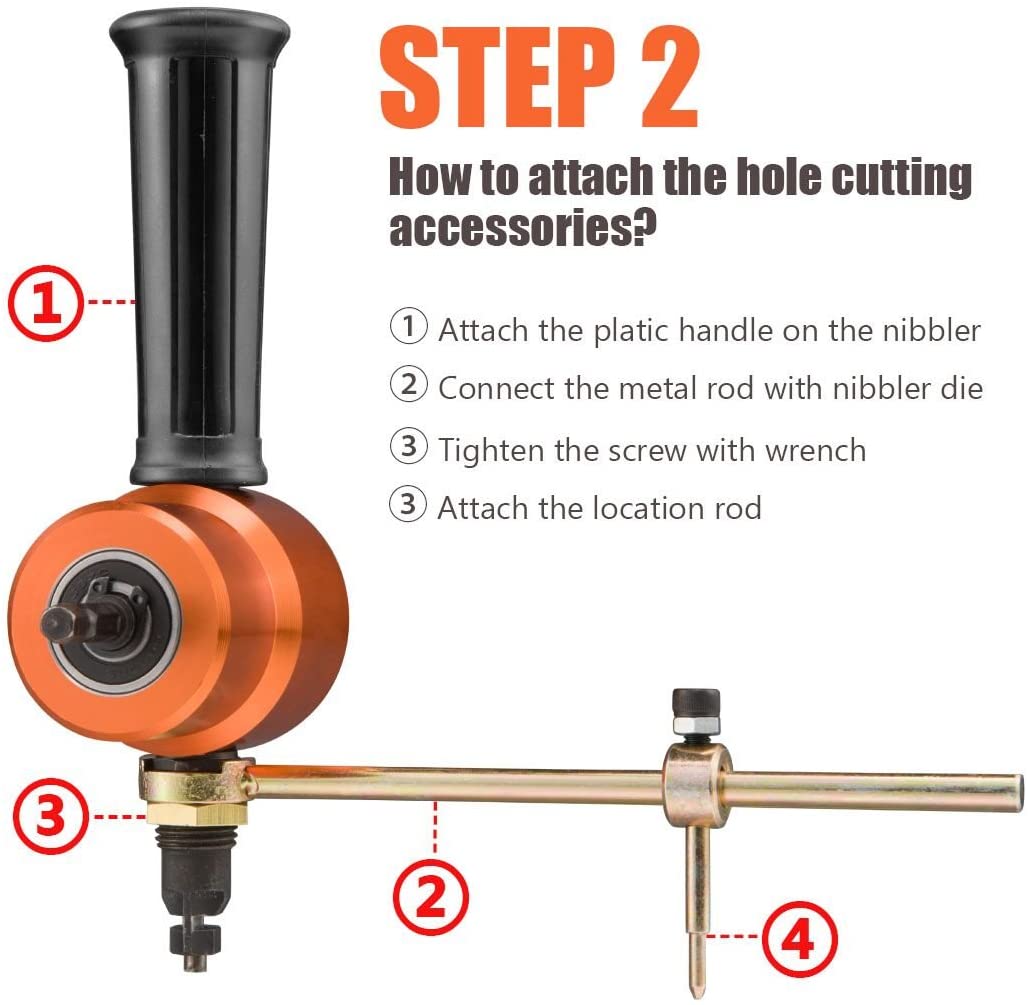 STEP 2

How to attach the hole cutting accessories?

① Attach the platic handle on the nibbler

② Connect the metal rod with nibbler die

③ Tighten the screw with wrench

③ Attach the location rod

①

③

②

④