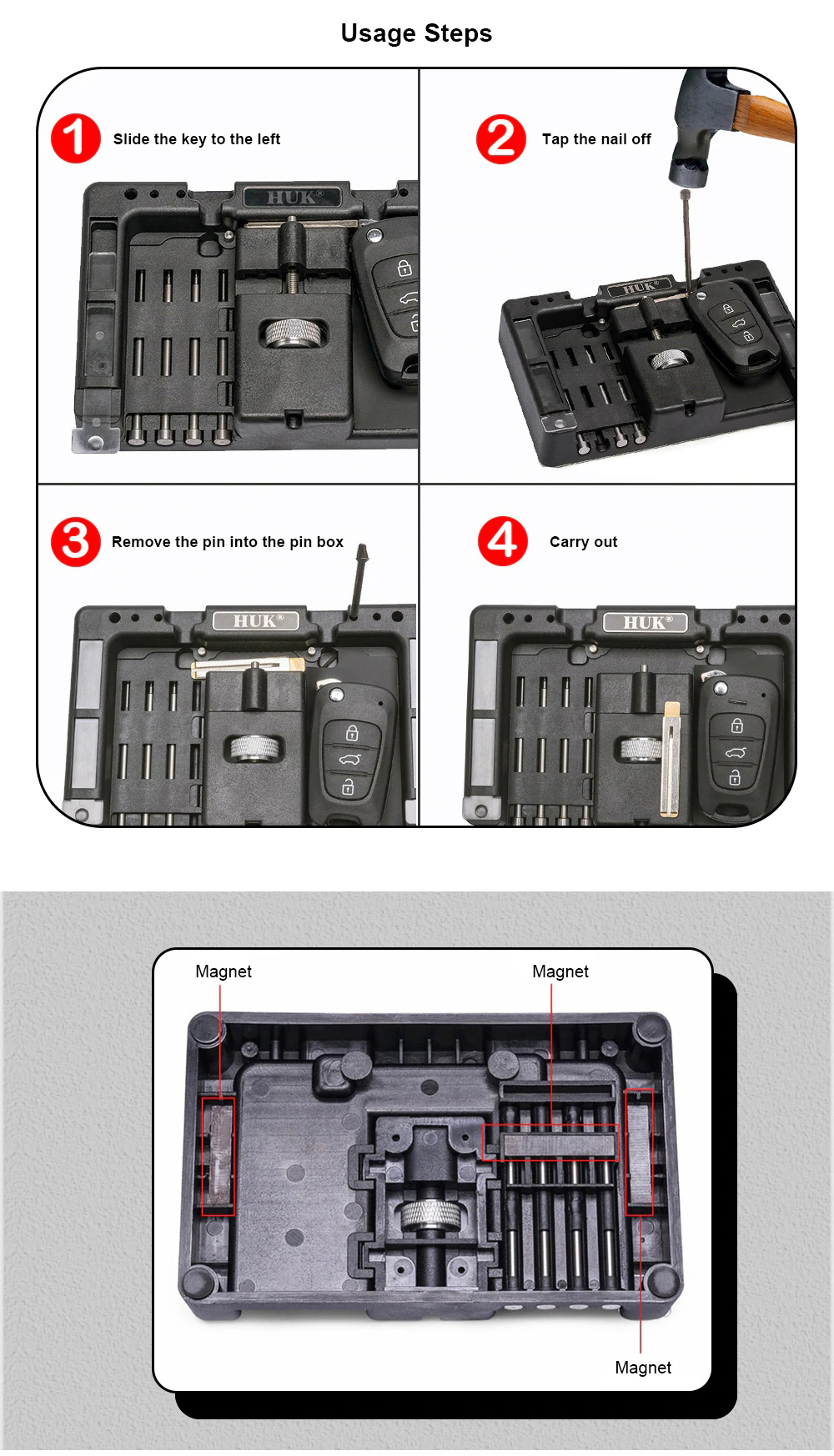 Usage Steps

1 Slide the key to the left

HUK®

2 Tap the nail off

HUK®

3 Remove the pin into the pin box

HUK®

4 Carry out

HUK®

Magnet

Magnet

Magnet