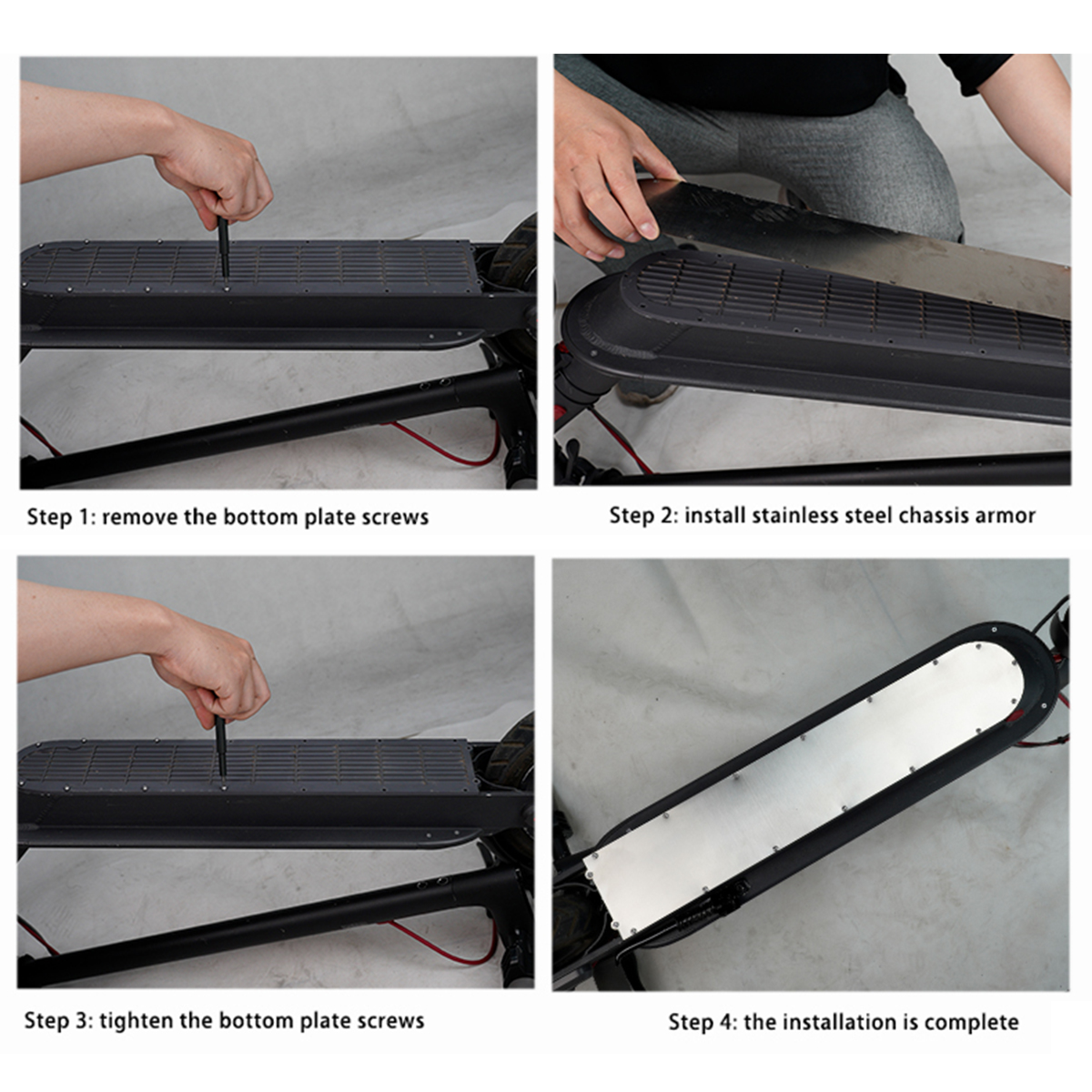 Step 1: remove the bottom plate screws

Step 2: install stainless steel chassis armor

Step 3: tighten the bottom plate screws

Step 4: the installation is complete