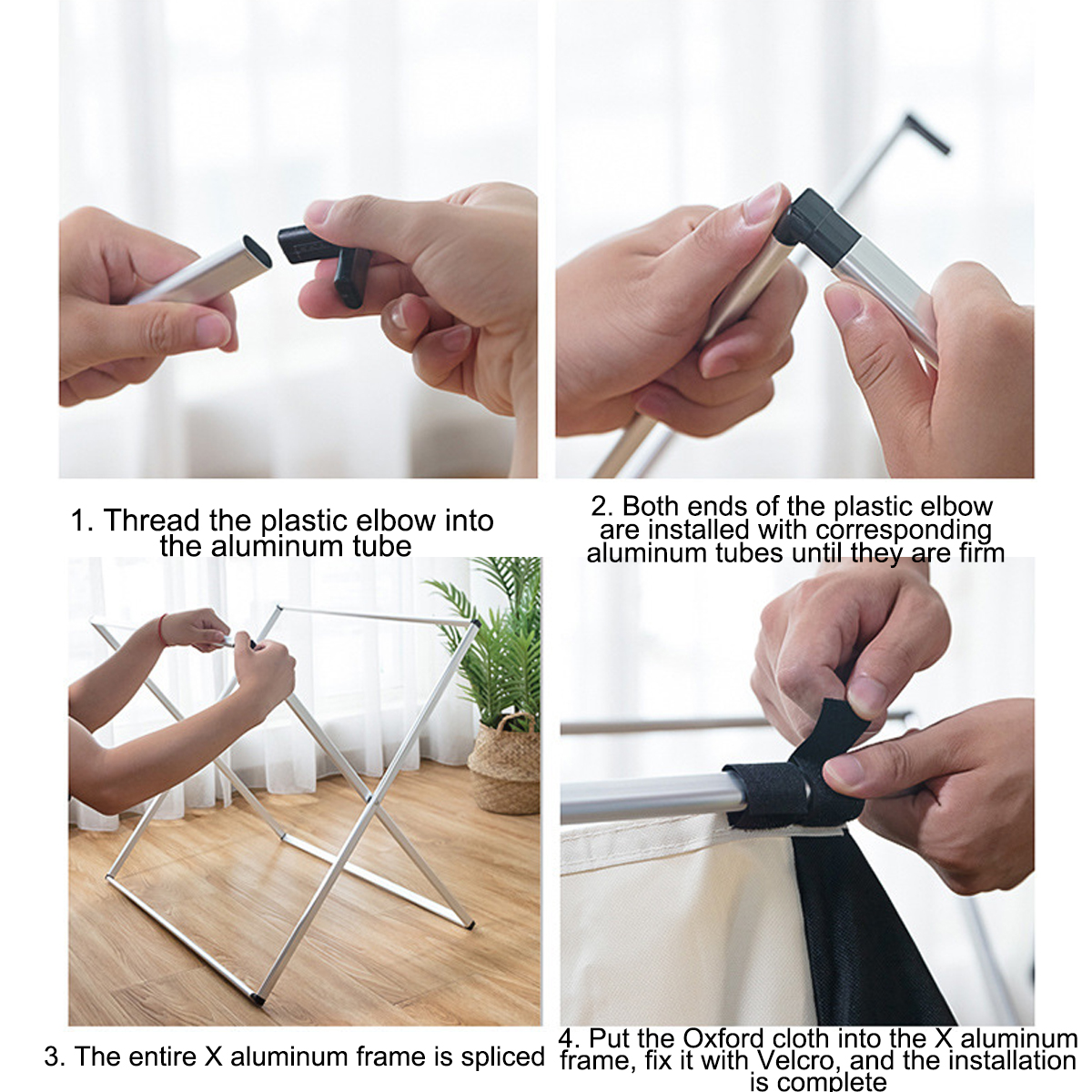 1. Thread the plastic elbow into the aluminum tube

2. Both ends of the plastic elbow are installed with corresponding aluminum tubes until they are firm

3. The entire X aluminum frame is spliced

4. Put the Oxford cloth into the X aluminum frame, fix it with Velcro, and the installation is complete