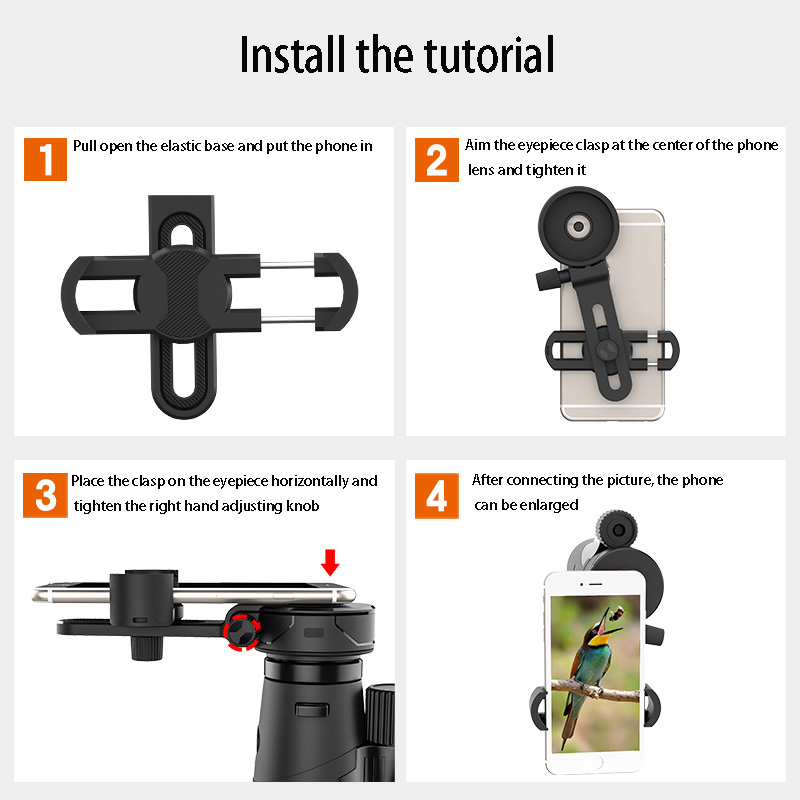 Install the tutorial

1 Pull open the elastic base and put the phone in

2 Aim the eyepiece clasp at the center of the phone lens and tighten it

3 Place the clasp on the eyepiece horizontally and tighten the right hand adjusting knob

4 After connecting the picture, the phone can be enlarged