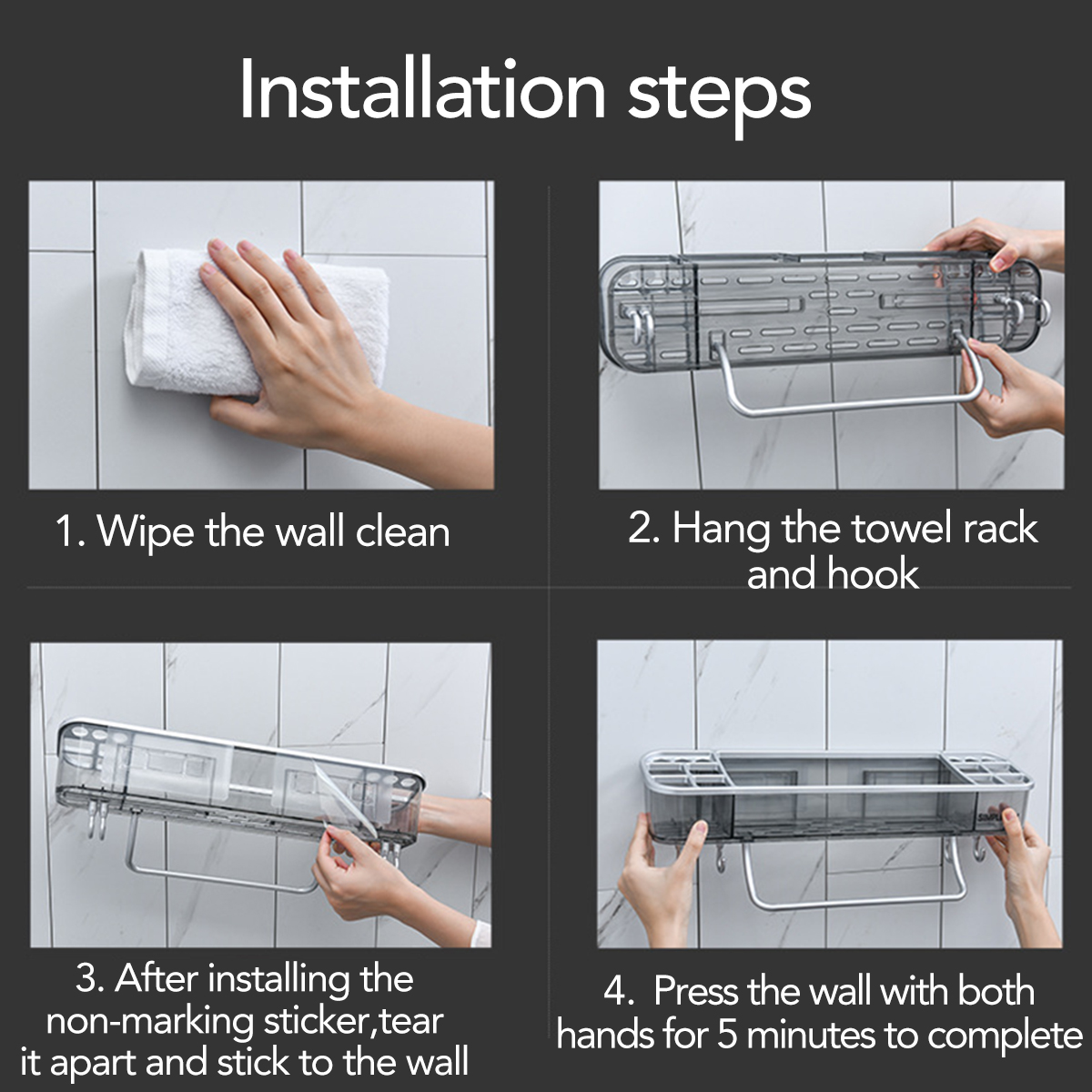 Installation steps

1. Wipe the wall clean

2. Hang the towel rack and hook

3. After installing the non-marking sticker,tear it apart and stick to the wall

4. Press the wall with both hands for 5 minutes to complete