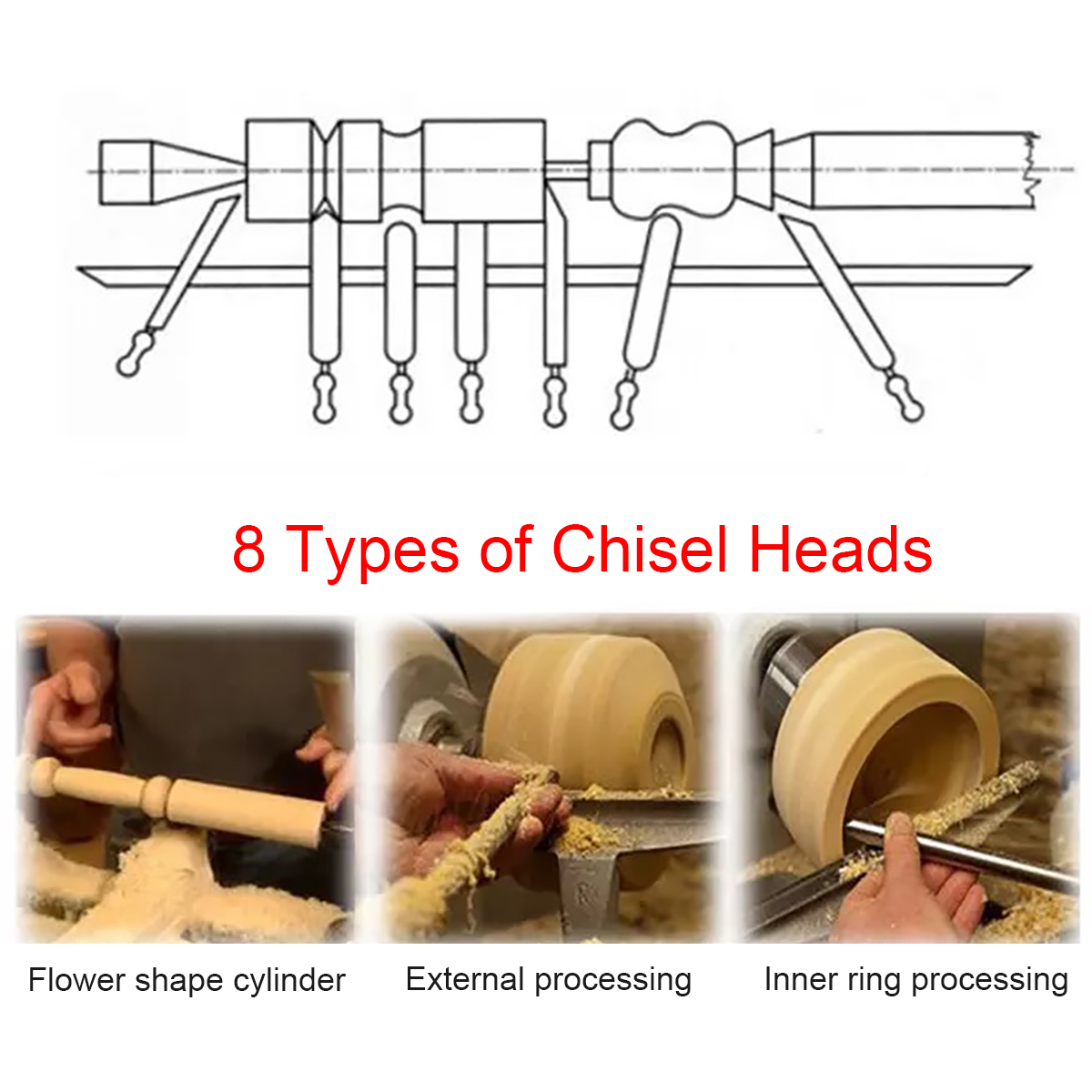 8 Types of Chisel Heads

Flower shape cylinder

External processing

Inner ring processing