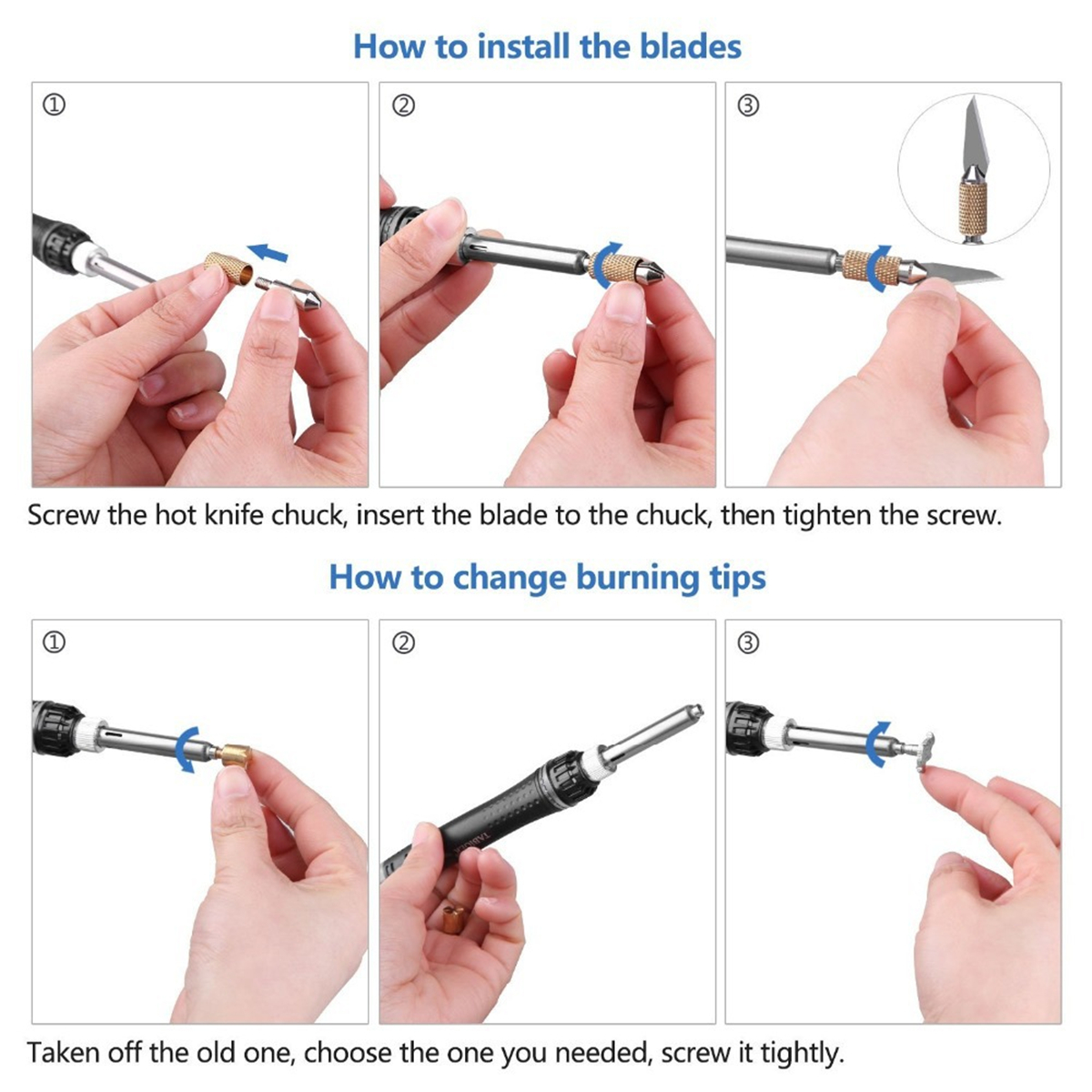 How to install the blades

①

②

③

Screw the hot knife chuck, insert the blade to the chuck, then tighten the screw.

How to change burning tips

①

②

③

Taken off the old one, choose the one you needed, screw it tightly.