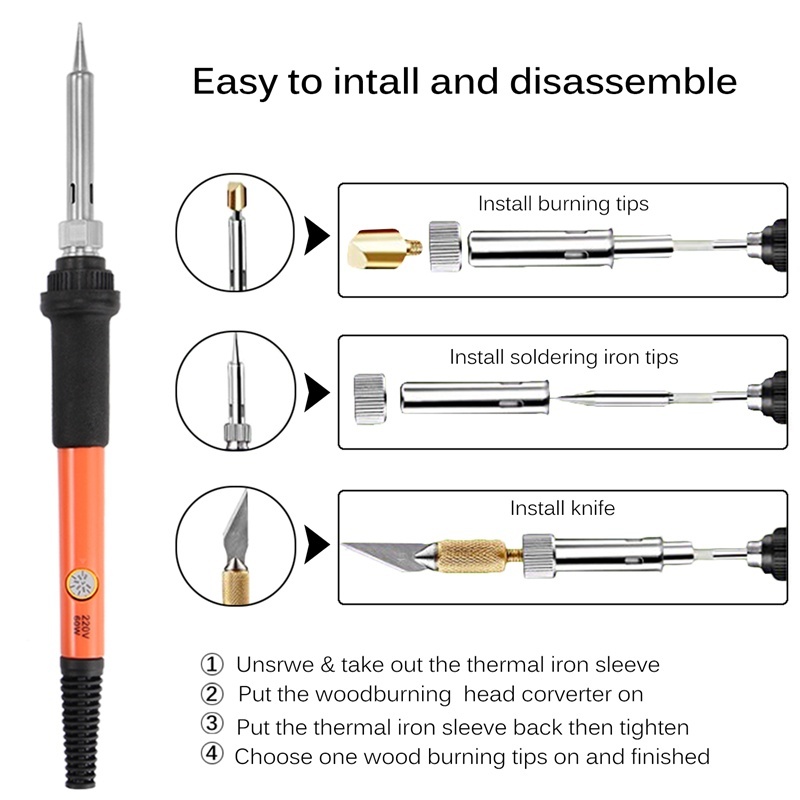 Easy to intall and disassemble

Install burning tips

Install soldering iron tips

Install knife

220V
60W

① Unsrwe & take out the thermal iron sleeve
② Put the woodburning head corverter on
③ Put the thermal iron sleeve back then tighten
④ Choose one wood burning tips on and finished