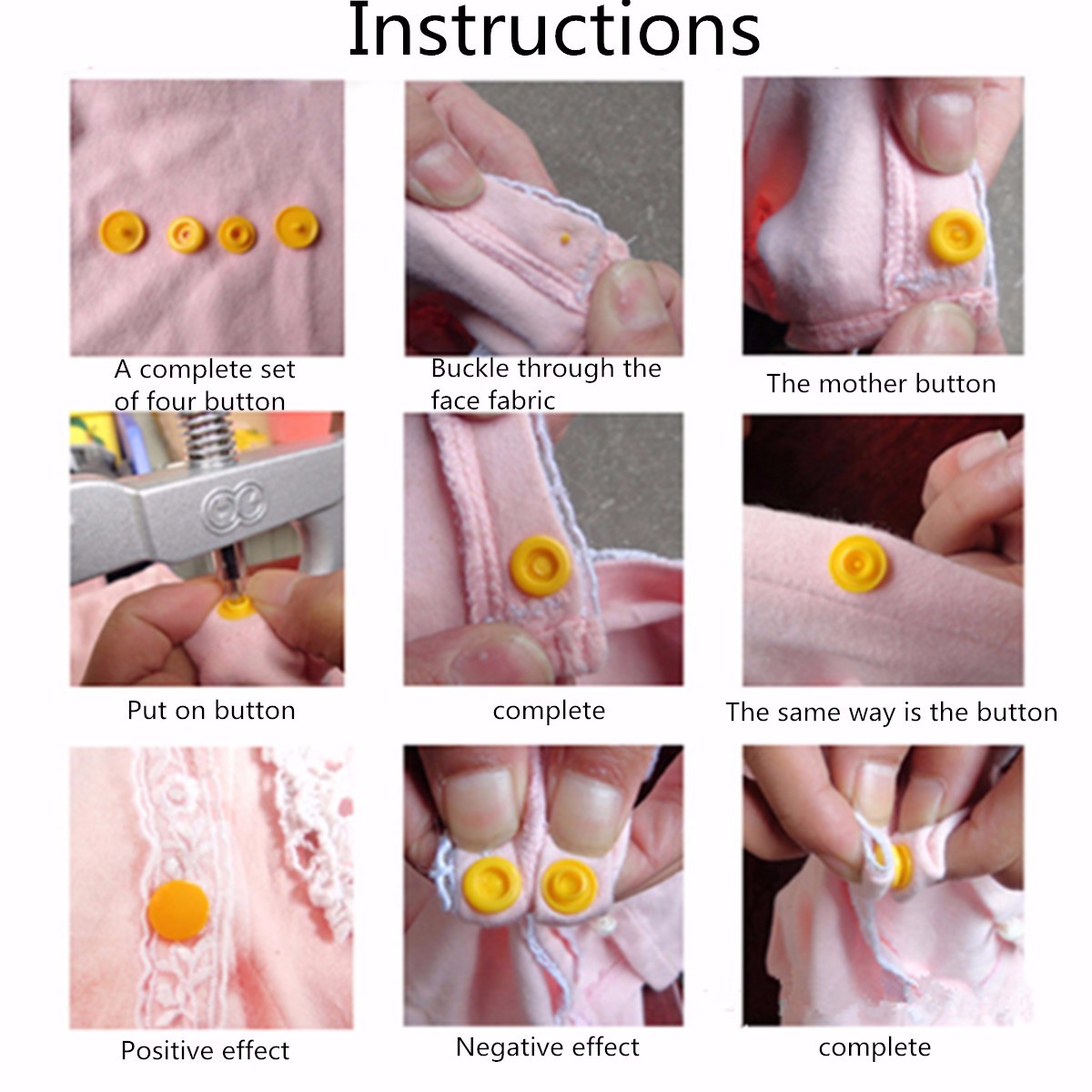 Instructions

A complete set of four button

Buckle through the face fabric

The mother button

Put on button

complete

The same way is the button

Positive effect

Negative effect

complete