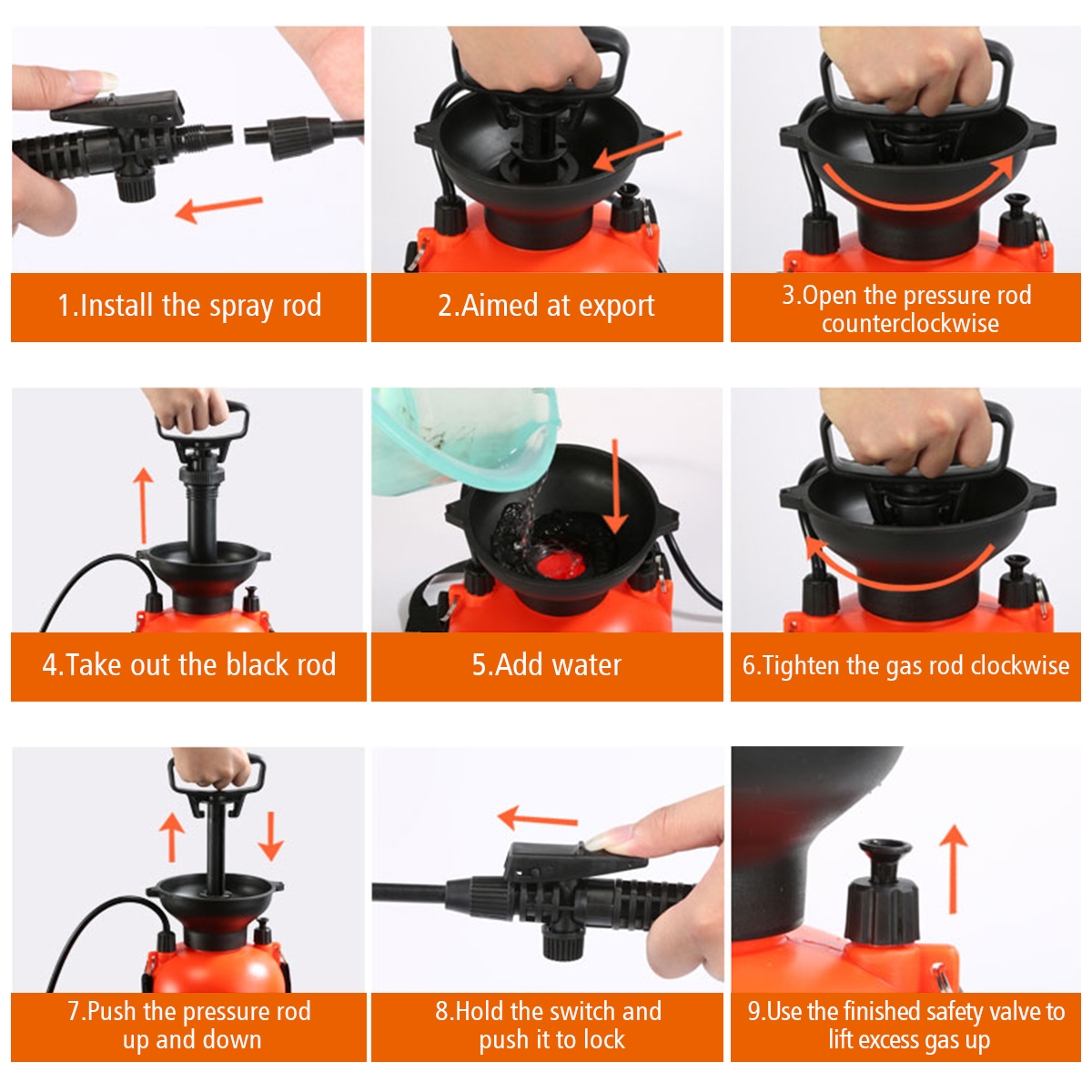 1.Install the spray rod

2.Aimed at export

3.Open the pressure rod counterclockwise

4.Take out the black rod

5.Add water

6.Tighten the gas rod clockwise

7.Push the pressure rod up and down

8.Hold the switch and push it to lock

9.Use the finished safety valve to lift excess gas up