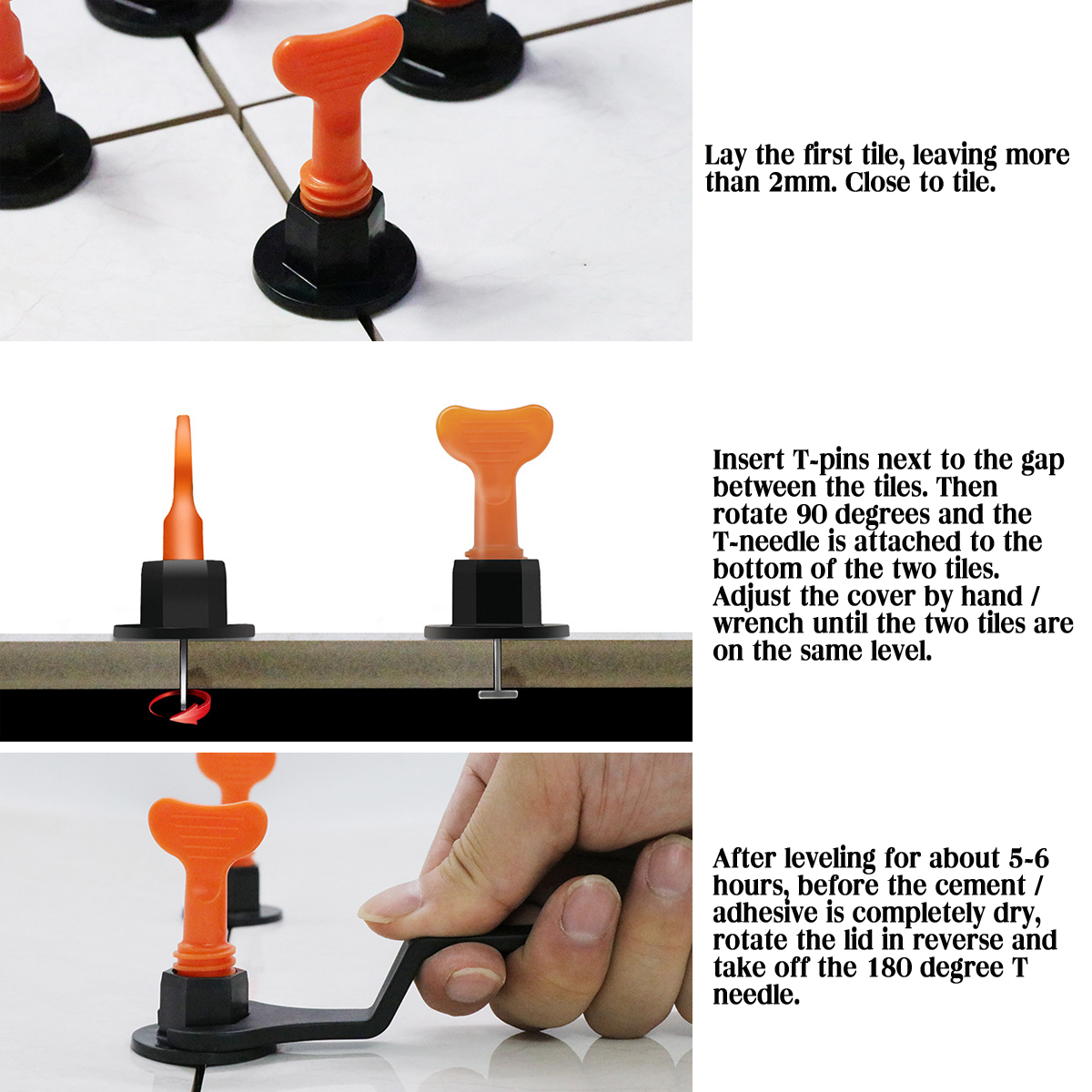 Lay the first tile, leaving more than 2mm. Close to tile.

Insert T-pins next to the gap between the tiles. Then rotate 90 degrees and the T-needle is attached to the bottom of the two tiles. Adjust the cover by hand / wrench until the two tiles are on the same level.

After leveling for about 5-6 hours, before the cement / adhesive is completely dry, rotate the lid in reverse and take off the 180 degree T needle.