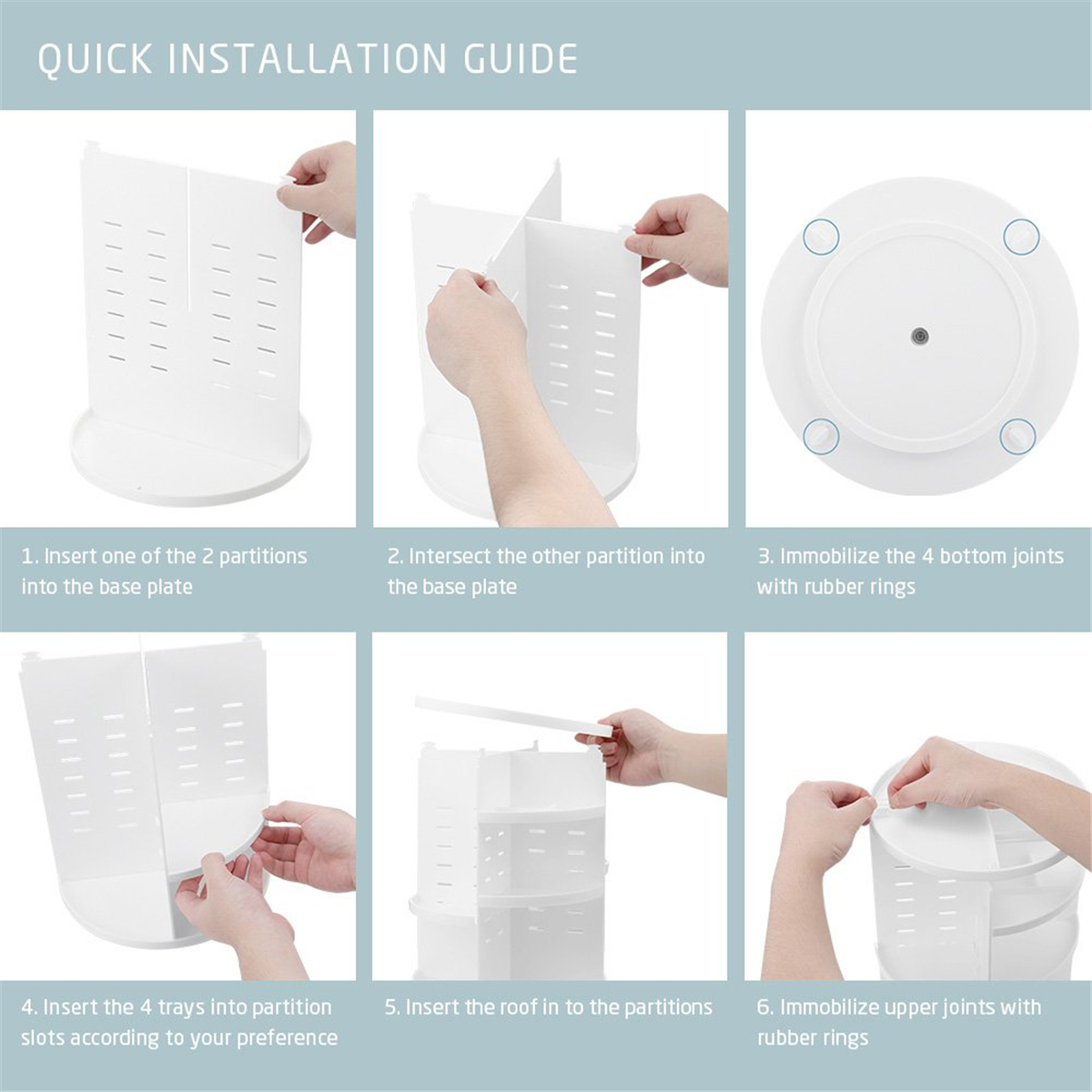 QUICK INSTALLATION GUIDE

1. Insert one of the 2 partitions into the base plate

2. Intersect the other partition into the base plate

3. Immobilize the 4 bottom joints with rubber rings

4. Insert the 4 trays into partition slots according to your preference

5. Insert the roof in to the partitions

6. Immobilize upper joints with rubber rings