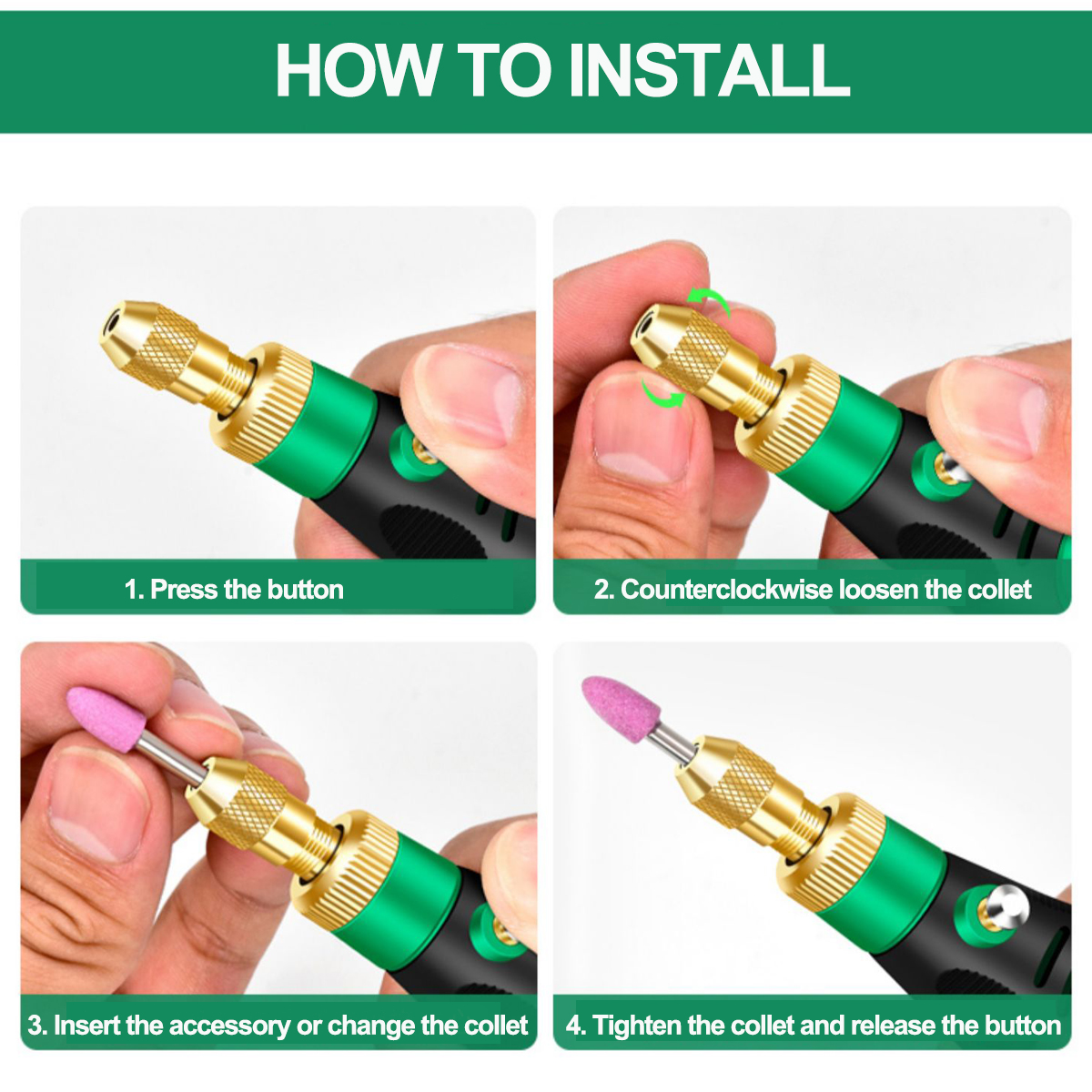 HOW TO INSTALL

1. Press the button

2. Counterclockwise loosen the collet

3. Insert the accessory or change the collet

4. Tighten the collet and release the button