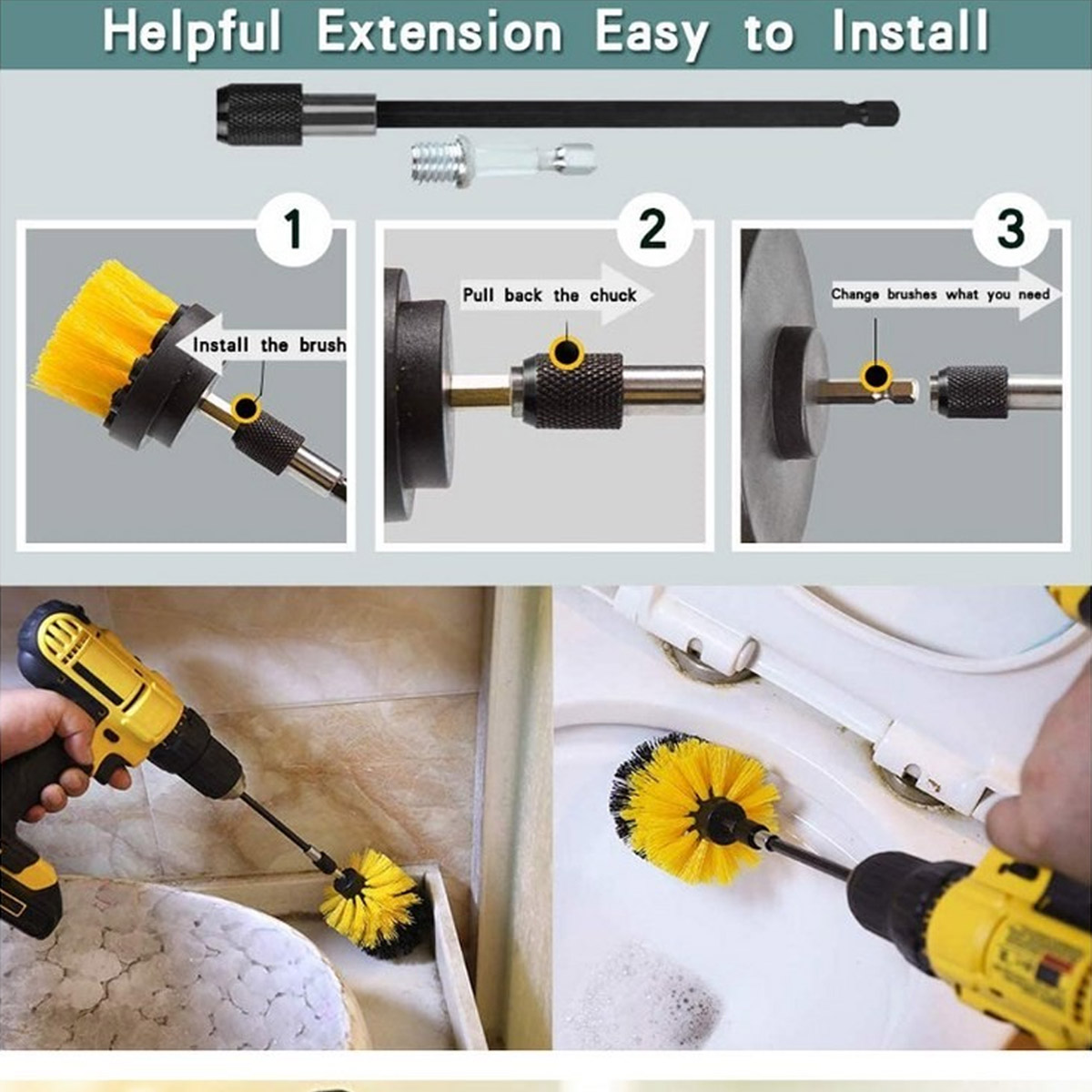 Helpful Extension Easy to Install

1

Install the brush

2

Pull back the chuck

3

Change brushes what you need