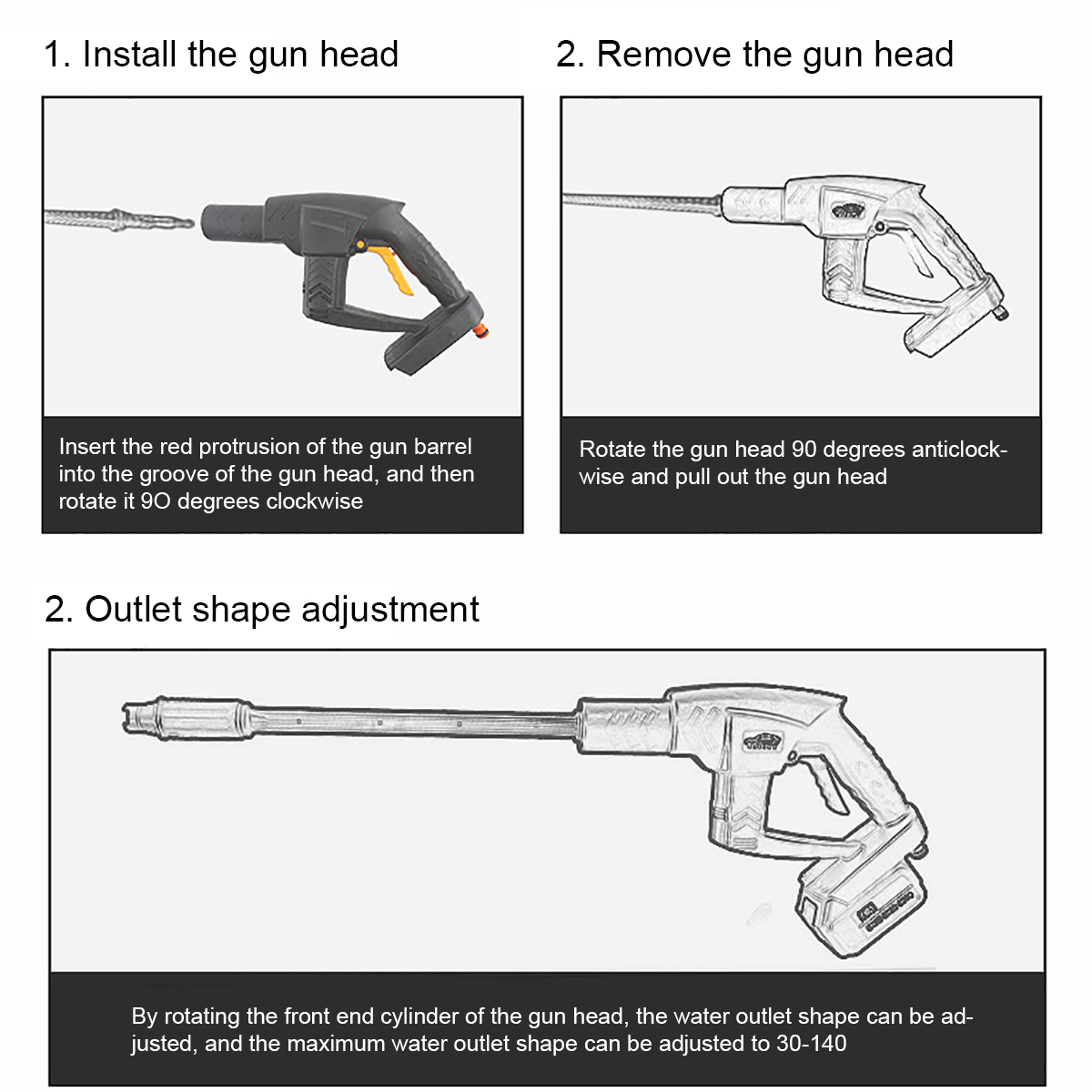 1. Install the gun head

Insert the red protrusion of the gun barrel into the groove of the gun head, and then rotate it 9O degrees clockwise

2. Remove the gun head

Rotate the gun head 90 degrees anticlockwise and pull out the gun head

2. Outlet shape adjustment

By rotating the front end cylinder of the gun head, the water outlet shape can be adjusted, and the maximum water outlet shape can be adjusted to 30-140