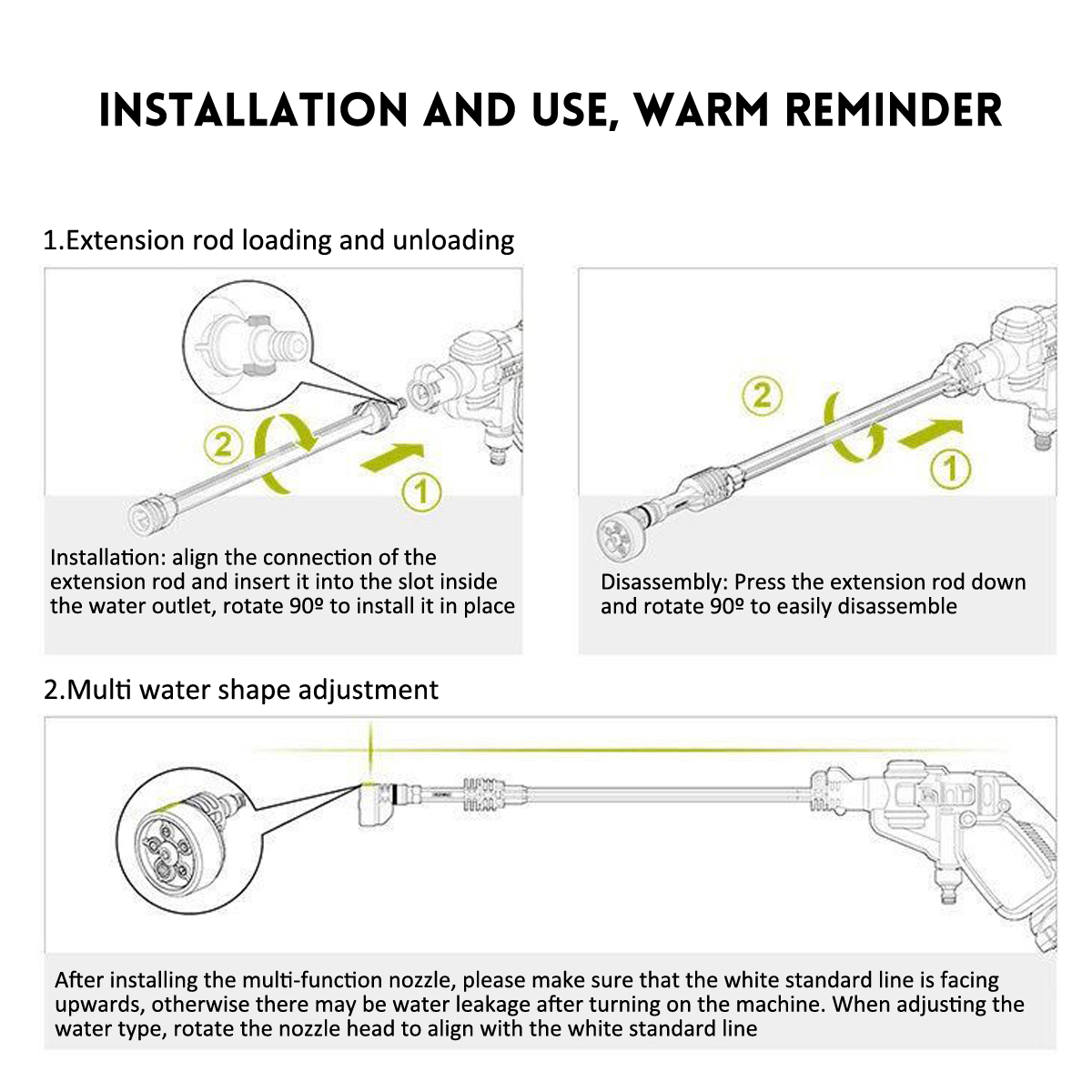 INSTALLATION AND USE, WARM REMINDER

1.Extension rod loading and unloading

②

①

Installation: align the connection of the extension rod and insert it into the slot inside the water outlet, rotate 90º to install it in place

②

①

Disassembly: Press the extension rod down and rotate 90º to easily disassemble

2.Multi water shape adjustment

After installing the multi-function nozzle, please make sure that the white standard line is facing upwards, otherwise there may be water leakage after turning on the machine. When adjusting the water type, rotate the nozzle head to align with the white standard line