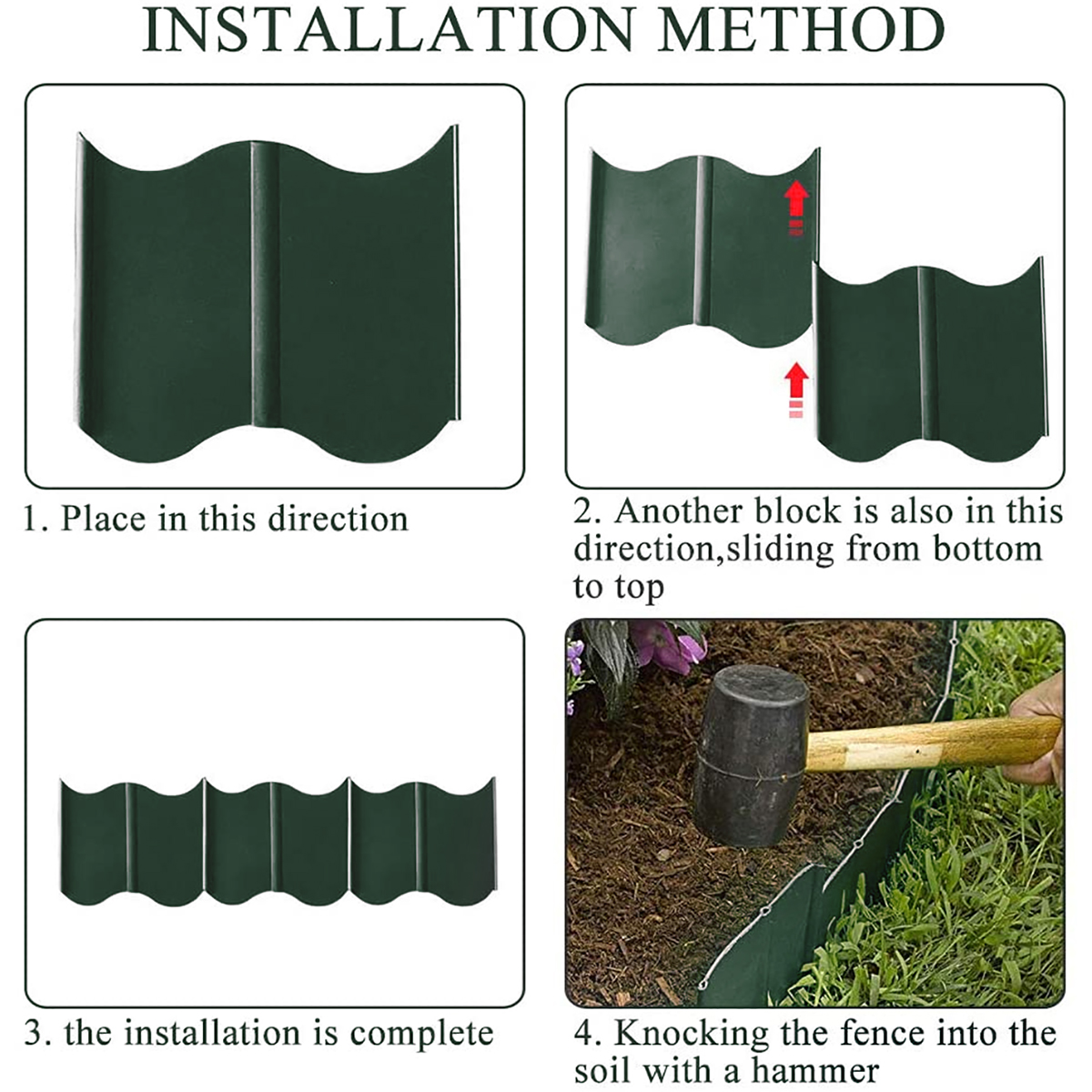 INSTALLATION METHOD

1. Place in this direction

2. Another block is also in this direction,sliding from bottom to top

3. the installation is complete

4. Knocking the fence into the soil with a hammer