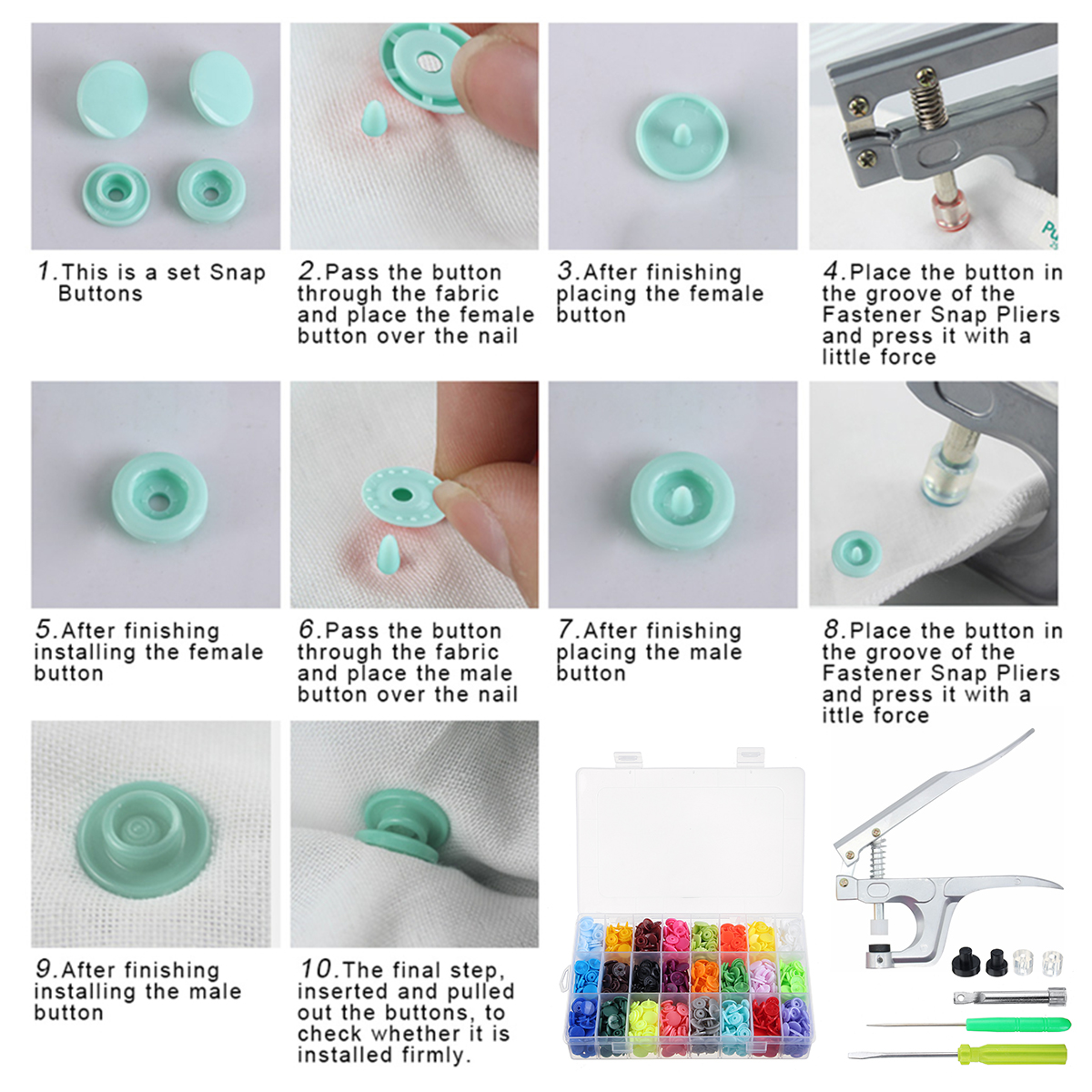 1.This is a set Snap Buttons

2.Pass the button through the fabric and place the female button over the nail

3.After finishing placing the female button

4.Place the button in the groove of the Fastener Snap Pliers and press it with a little force

5.After finishing installing the female button

6.Pass the button through the fabric and place the male button over the nail

7.After finishing placing the male button

8.Place the button in the groove of the Fastener Snap Pliers and press it with a ittle force

9.After finishing installing the male button

10.The final step, inserted and pulled out the buttons, to check whether it is installed firmly.