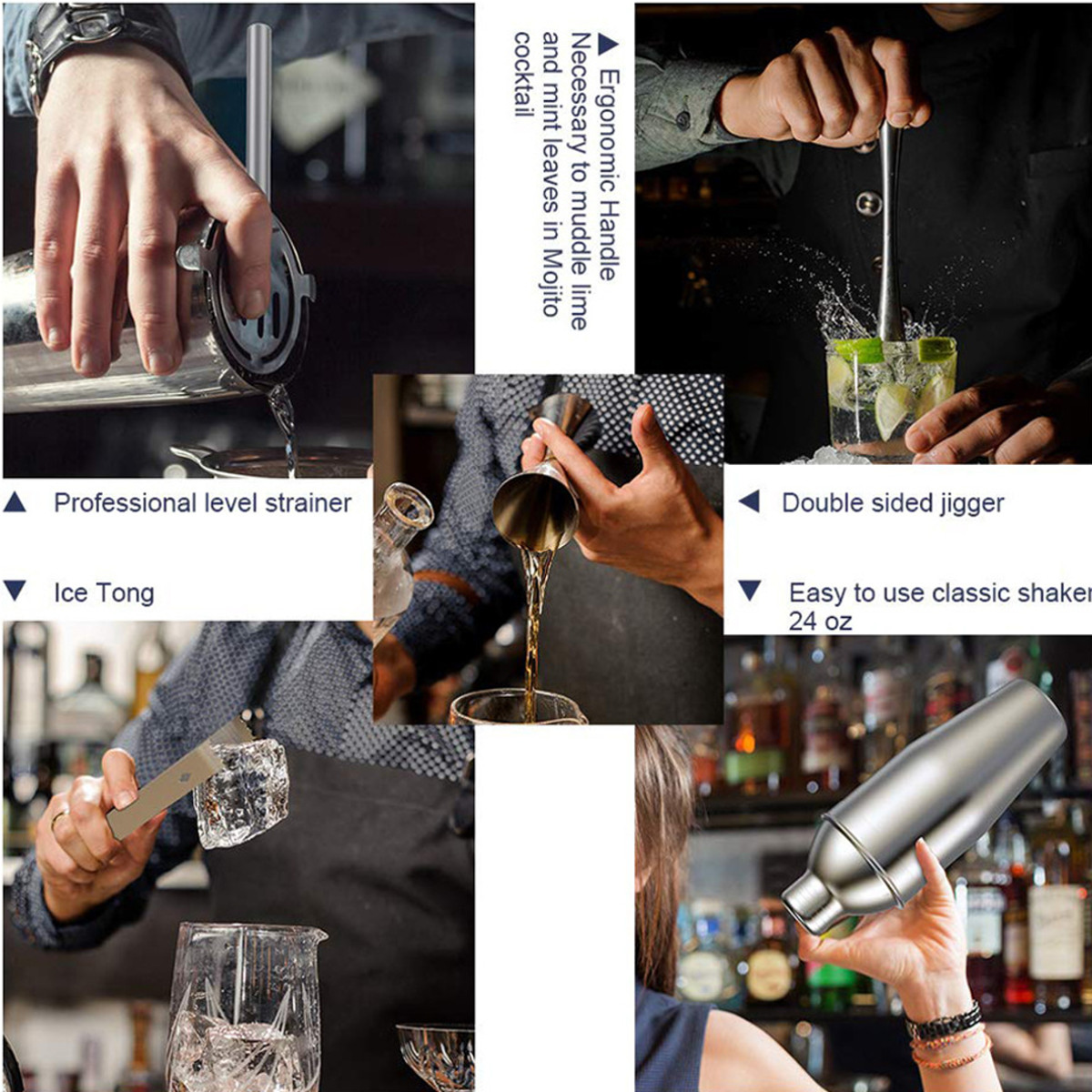 ▲ Ergonomic Handle
Necessary to muddle lime and mint leaves in Mojito cocktail

▲ Professional level strainer

▼ Ice Tong

◀ Double sided jigger

▼ Easy to use classic shaker
24 oz