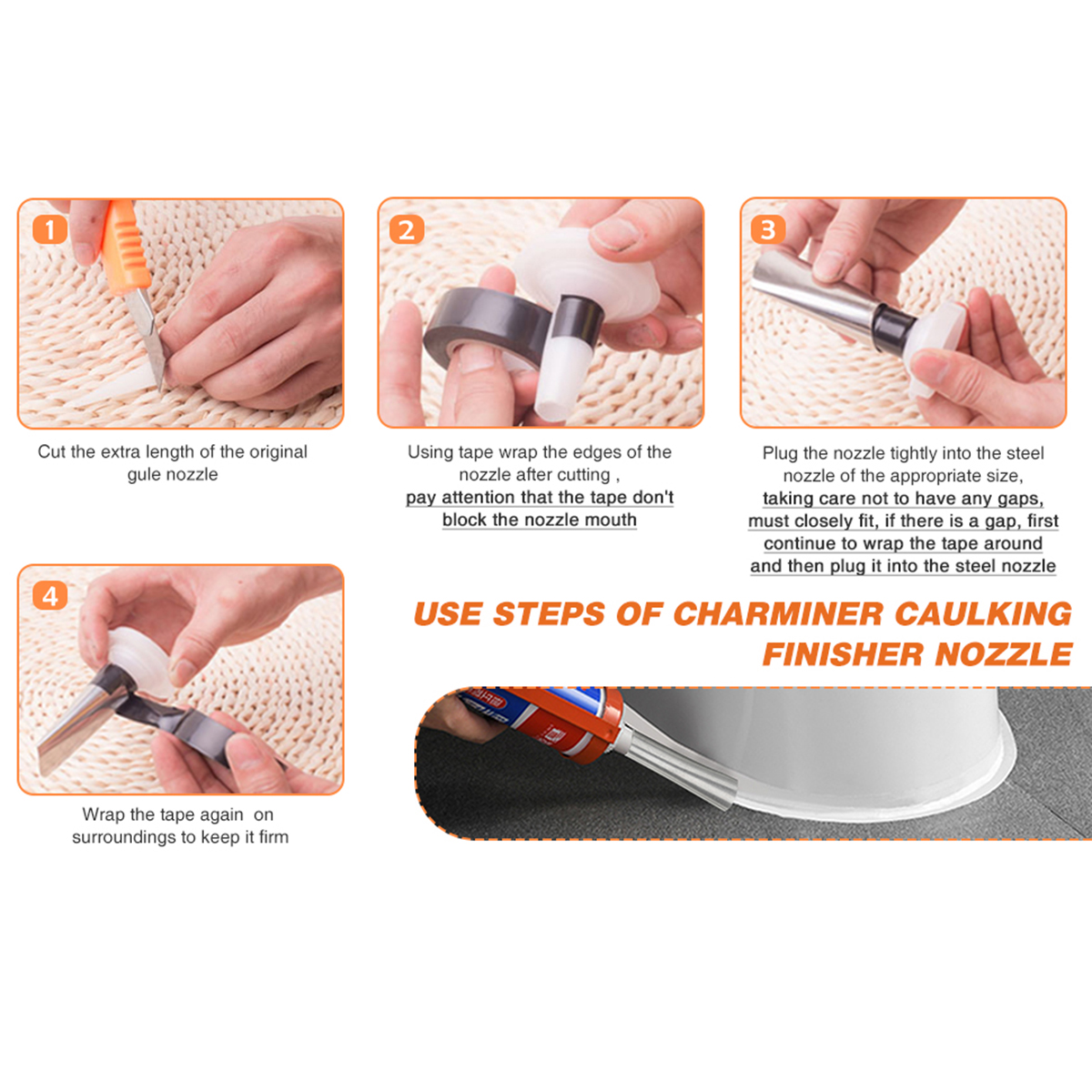 1

Cut the extra length of the original gule nozzle

2

Using tape wrap the edges of the nozzle after cutting , pay attention that the tape don't block the nozzle mouth

3

Plug the nozzle tightly into the steel nozzle of the appropriate size, taking care not to have any gaps, must closely fit, if there is a gap, first continue to wrap the tape around and then plug it into the steel nozzle

4

Wrap the tape again on surroundings to keep it firm

USE STEPS OF CHARMINER CAULKING FINISHER NOZZLE